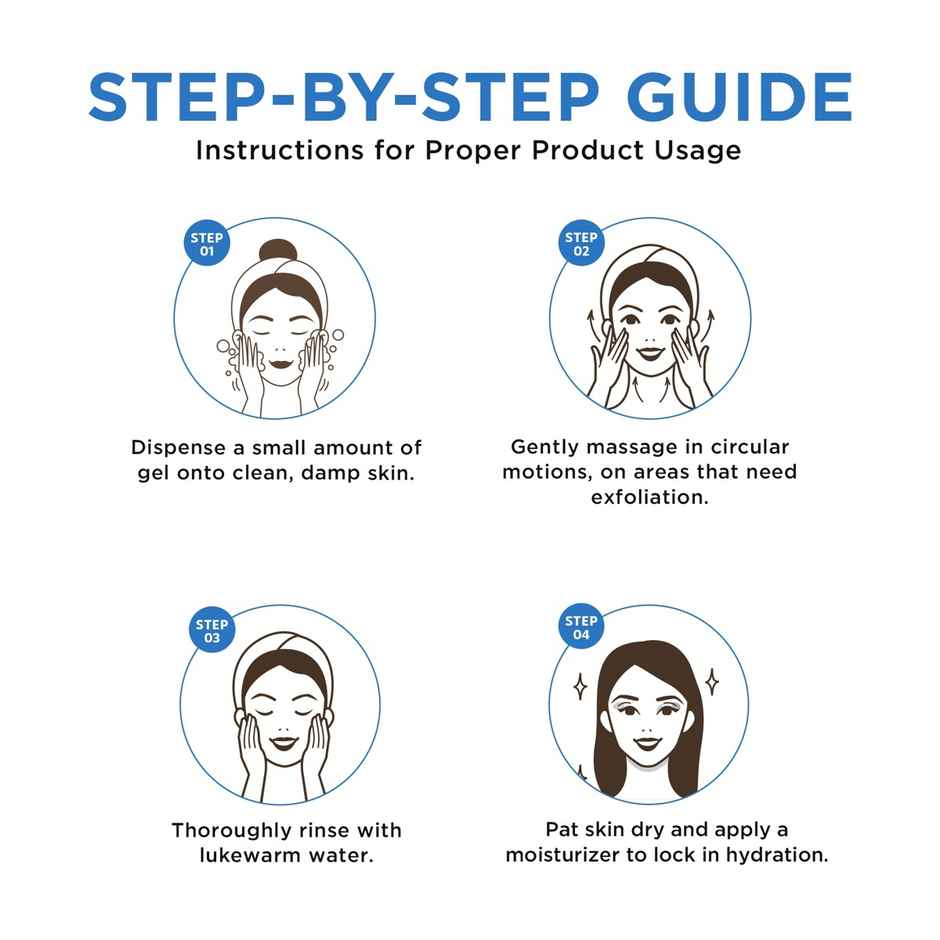 STEP-BY-STEP GUIDE
Instructions for Proper Product Usage

STEP 01

Dispense a small amount of gel onto clean, damp skin.

STEP 02

Gently massage in circular motions, on areas that need exfoliation.

STEP 03

Thoroughly rinse with lukewarm water.

STEP 04

Pat skin dry and apply a moisturizer to lock in hydration.