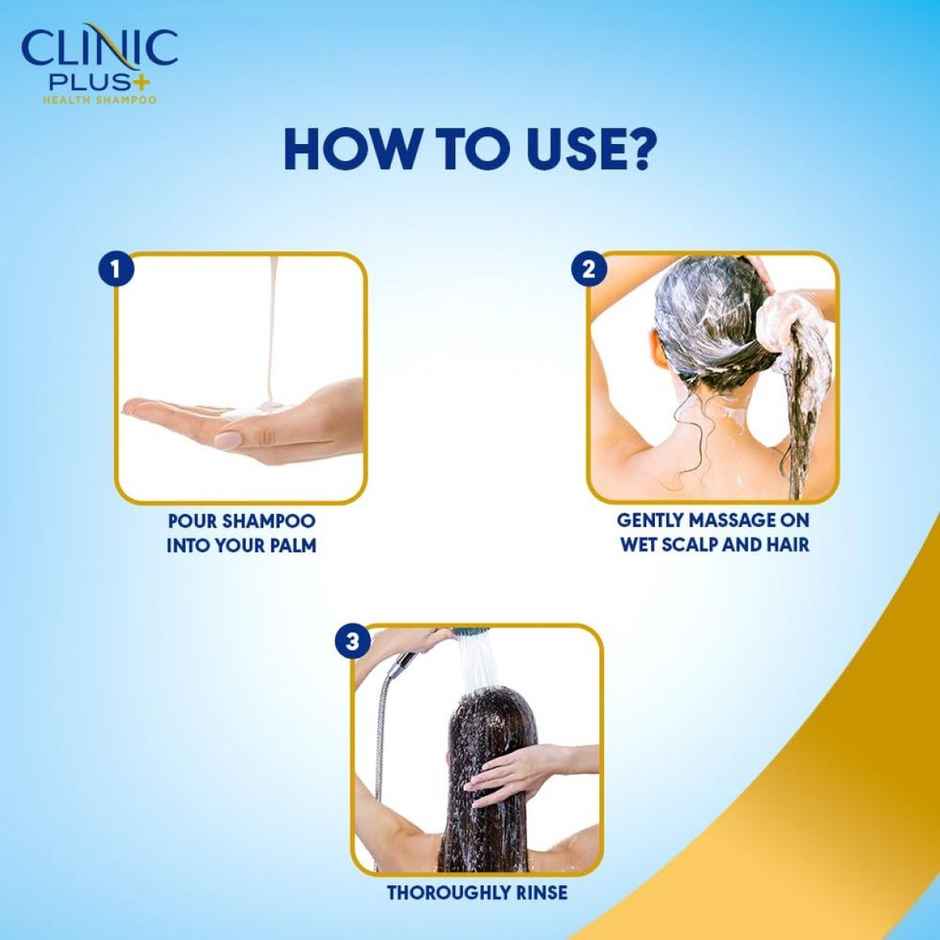 CLINIC PLUS+
HEALTH SHAMPOO

HOW TO USE?

1
POUR SHAMPOO INTO YOUR PALM

2
GENTLY MASSAGE ON WET SCALP AND HAIR

3
THOROUGHLY RINSE