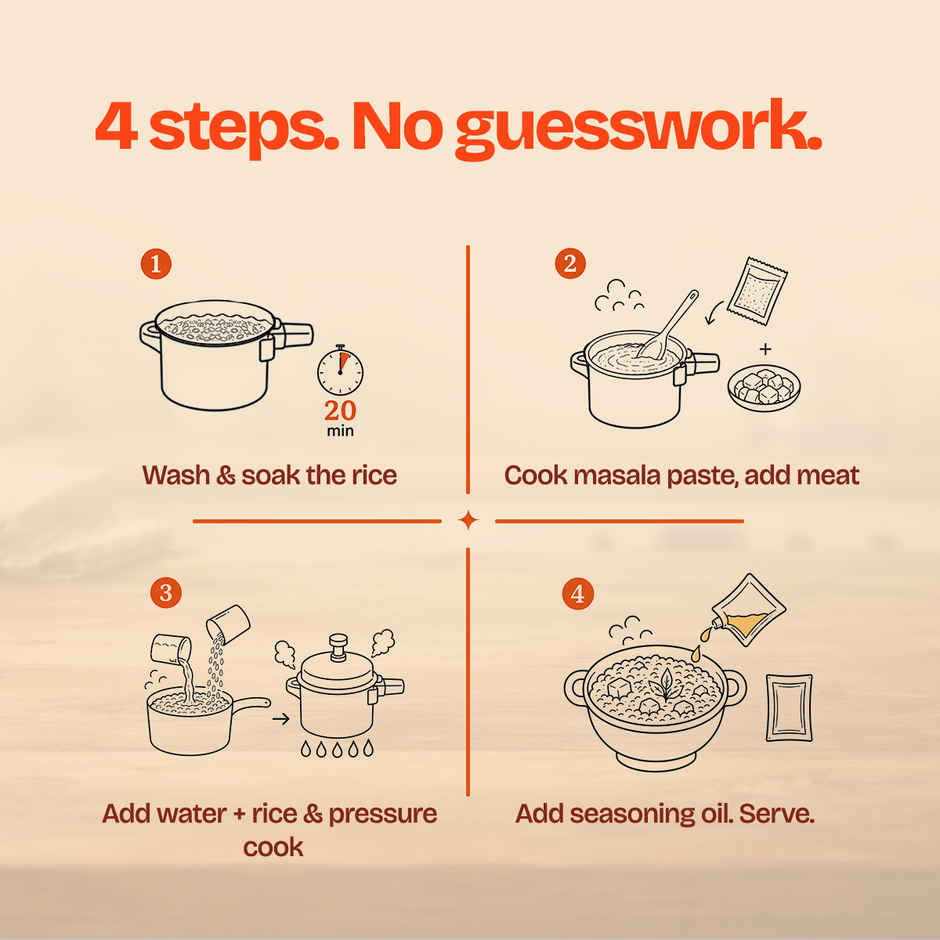 4 steps. No guesswork.

1

20 min

Wash & soak the rice

2

+

Cook masala paste, add meat

3

Add water + rice & pressure cook

4

Add seasoning oil. Serve.