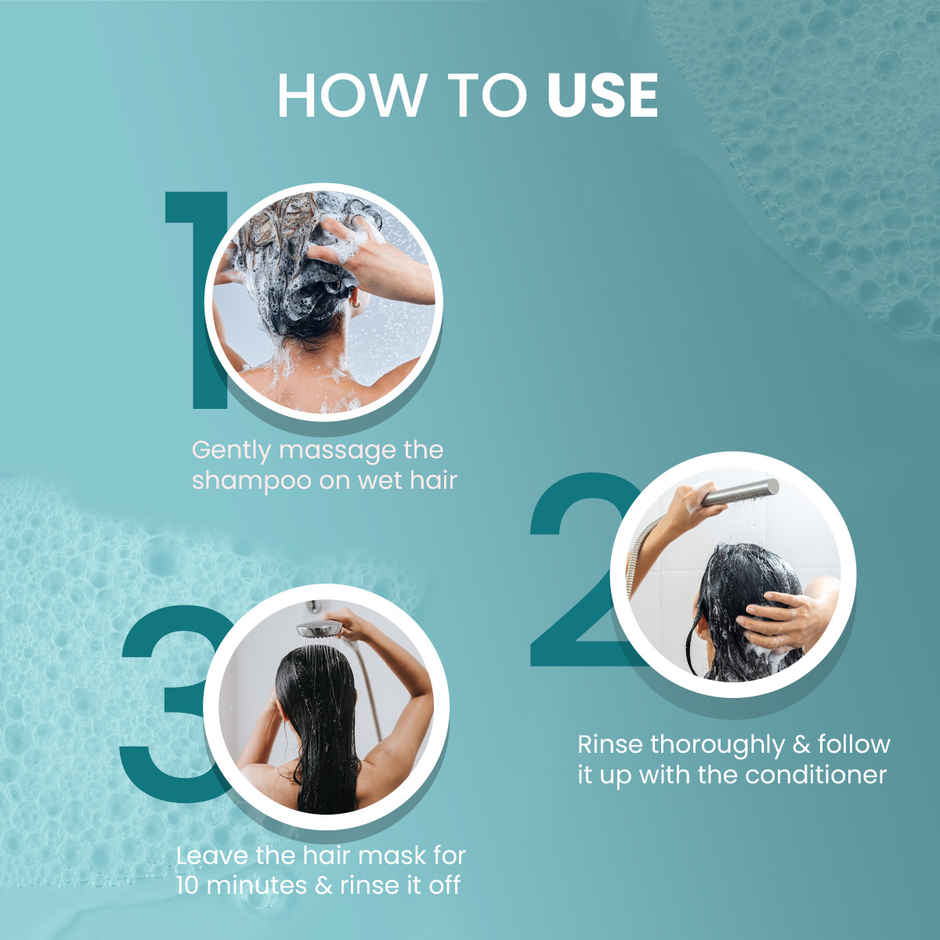 HOW TO USE

1

Gently massage the shampoo on wet hair

2

Rinse thoroughly & follow it up with the conditioner

3

Leave the hair mask for 10 minutes & rinse it off