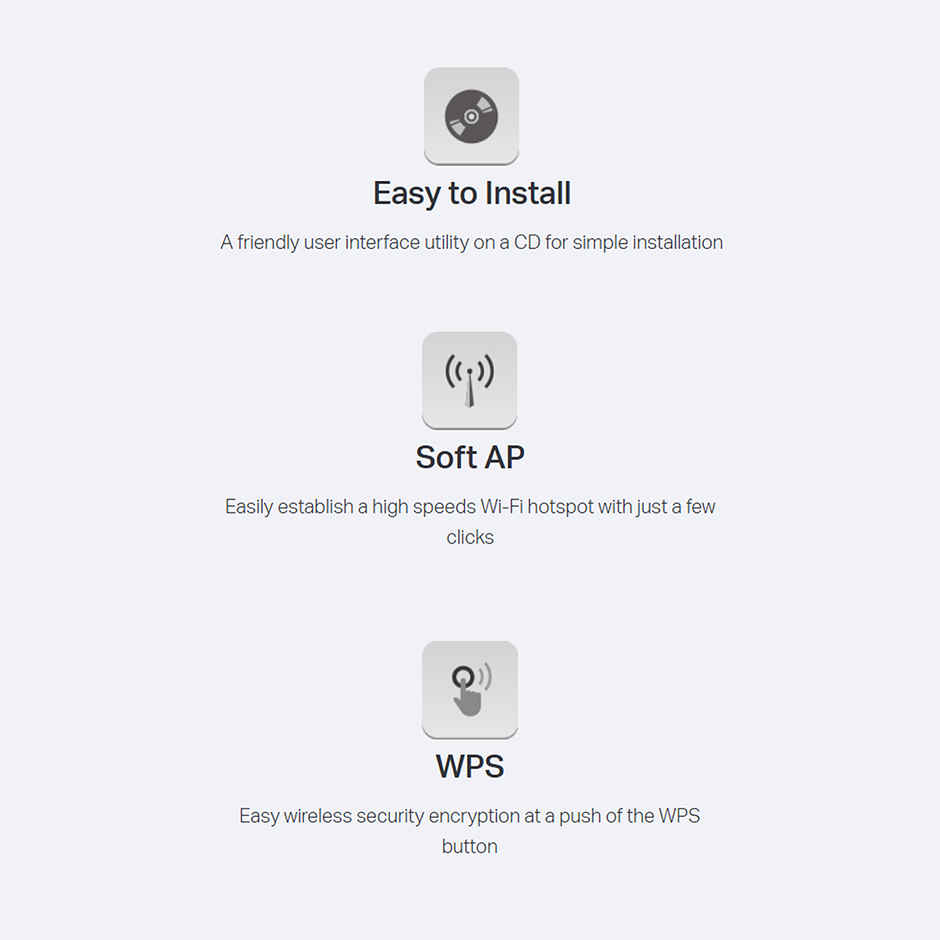 Easy to Install

A friendly user interface utility on a CD for simple installation

Soft AP

Easily establish a high speeds Wi-Fi hotspot with just a few clicks

WPS

Easy wireless security encryption at a push of the WPS button