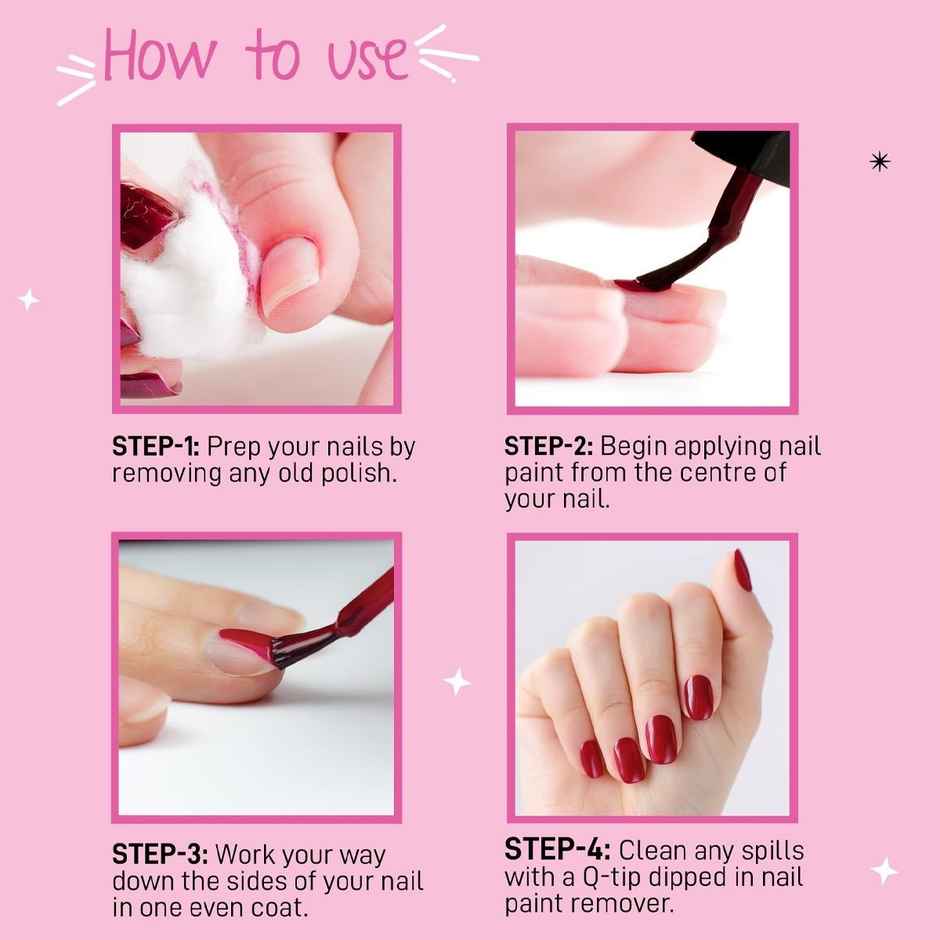 How to use

STEP-1: Prep your nails by removing any old polish.

STEP-2: Begin applying nail paint from the centre of your nail.

STEP-3: Work your way down the sides of your nail in one even coat.

STEP-4: Clean any spills with a Q-tip dipped in nail paint remover.