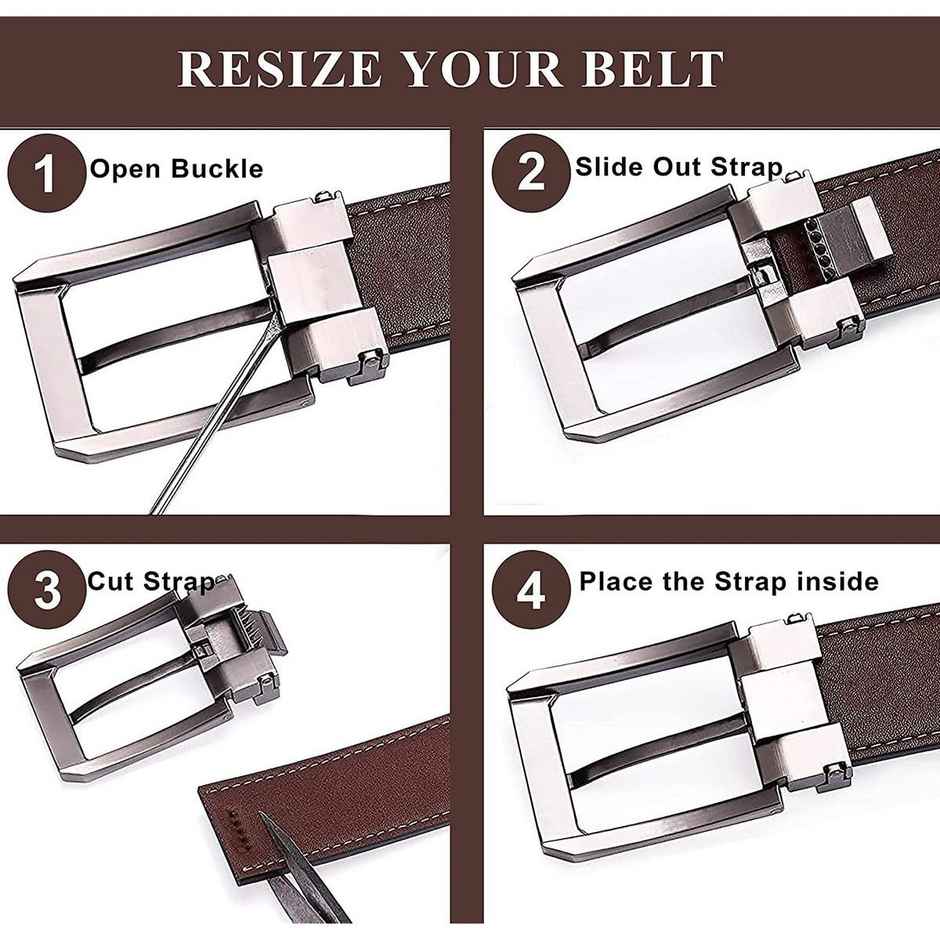 RESIZE YOUR BELT

1 Open Buckle

2 Slide Out Strap

3 Cut Strap

4 Place the Strap inside