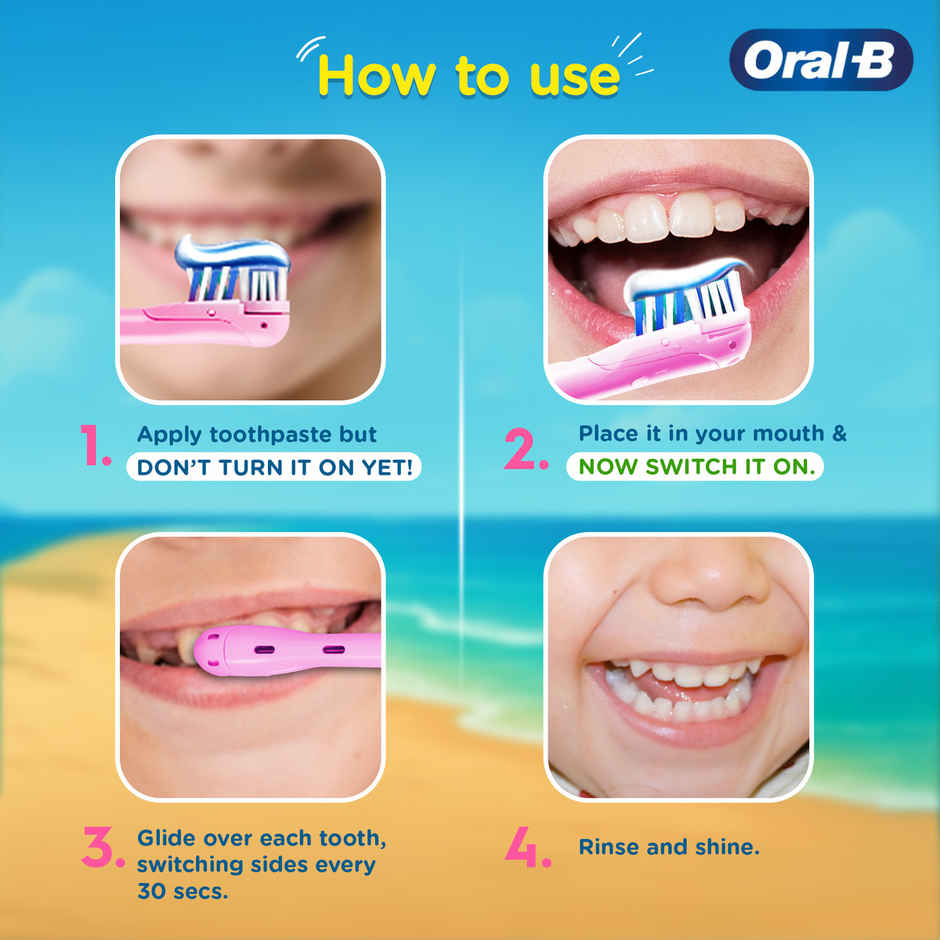 How to use

Oral-B

1. Apply toothpaste but DON'T TURN IT ON YET!

2. Place it in your mouth & NOW SWITCH IT ON.

3. Glide over each tooth, switching sides every 30 secs.

4. Rinse and shine.