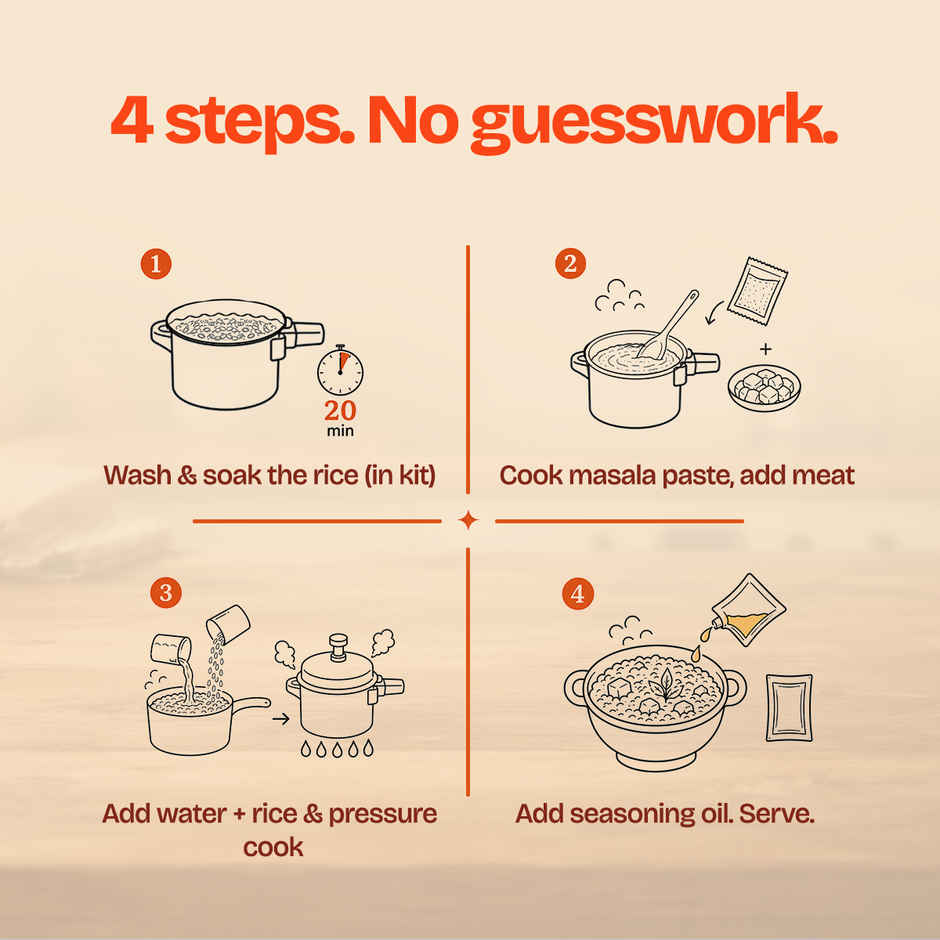 4 steps. No guesswork.

1

20 min

Wash & soak the rice (in kit)

2

+

Cook masala paste, add meat

3

Add water + rice & pressure cook

4

Add seasoning oil. Serve.