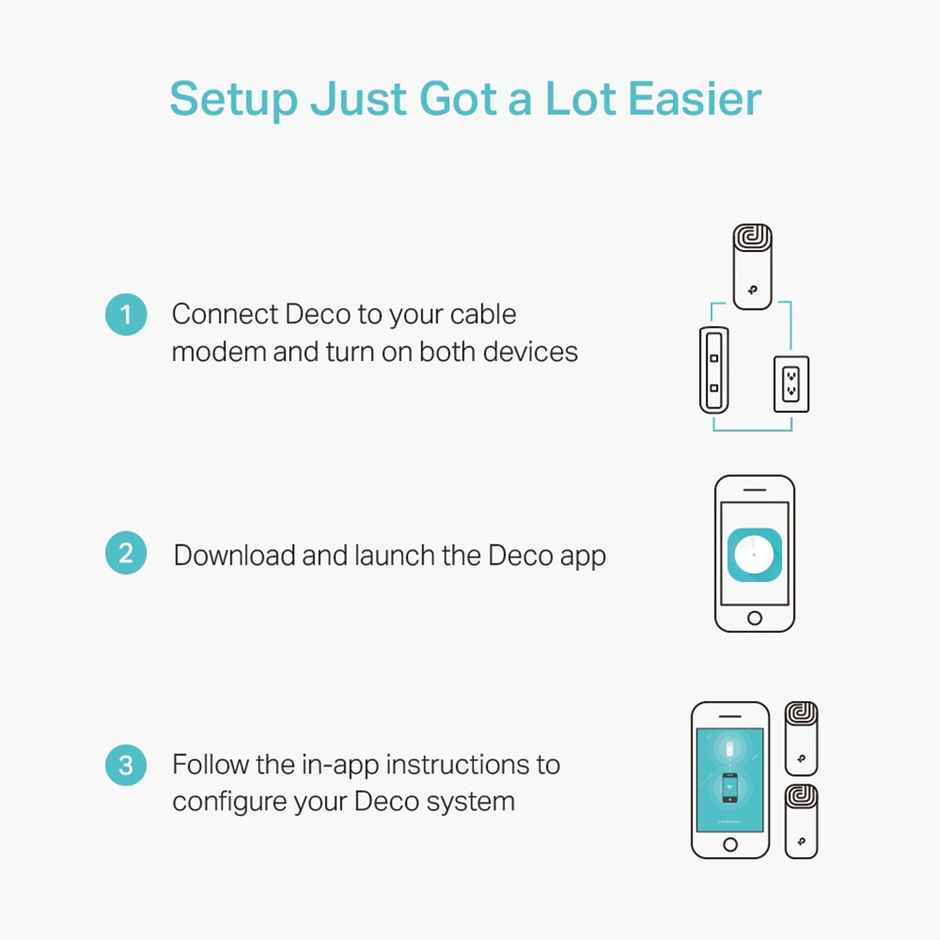 Setup Just Got a Lot Easier

1 Connect Deco to your cable modem and turn on both devices

2 Download and launch the Deco app

3 Follow the in-app instructions to configure your Deco system