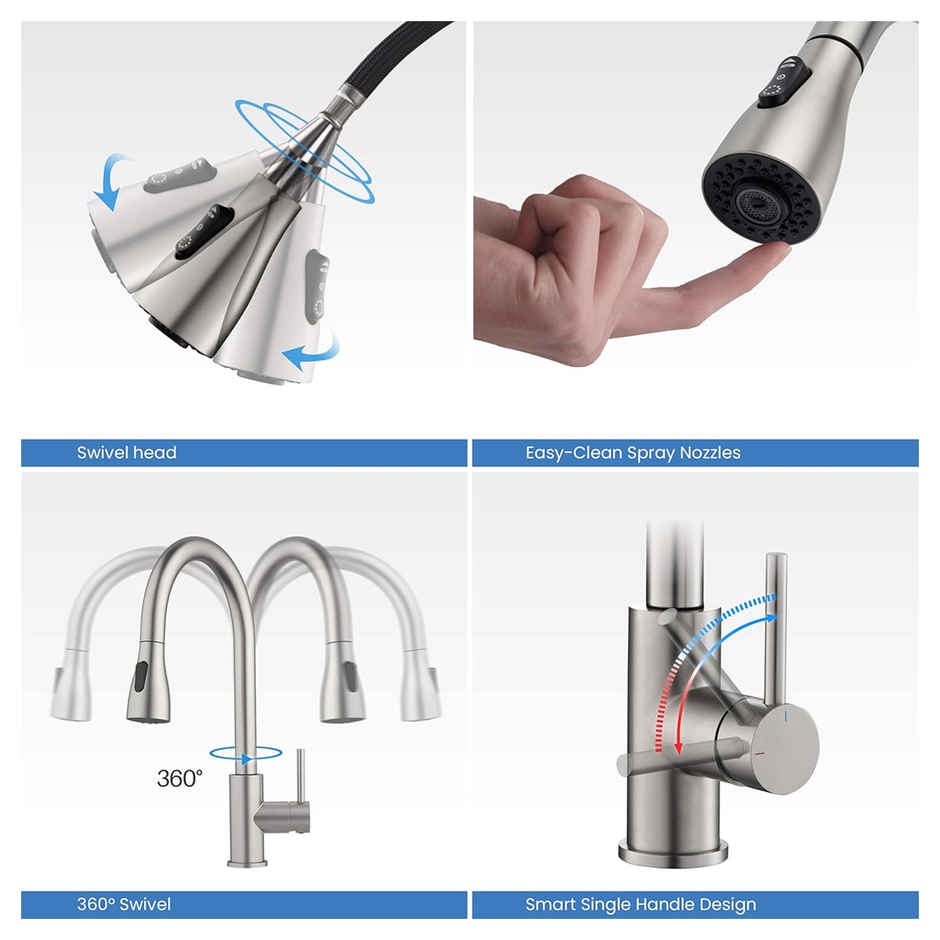 Swivel head

Easy-Clean Spray Nozzles

360°

360° Swivel

Smart Single Handle Design