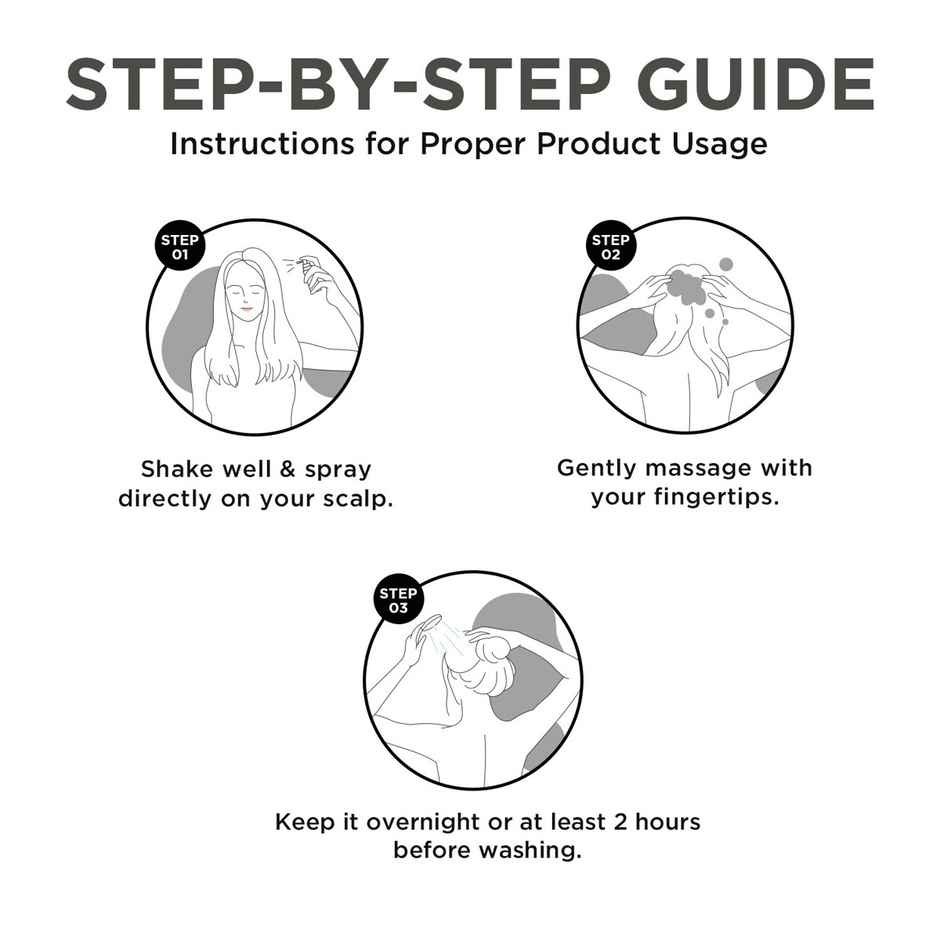 STEP-BY-STEP GUIDE
Instructions for Proper Product Usage

STEP 01

Shake well & spray directly on your scalp.

STEP 02

Gently massage with your fingertips.

STEP 03

Keep it overnight or at least 2 hours before washing.