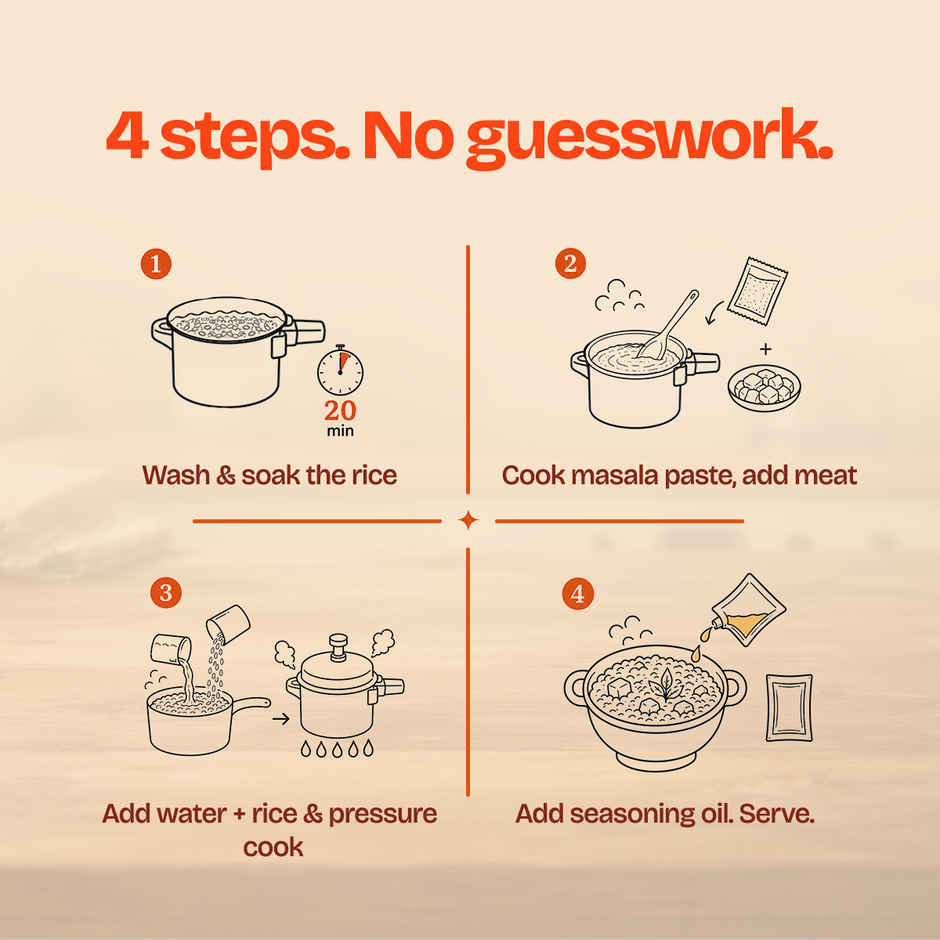 4 steps. No guesswork.

1

20
min

Wash & soak the rice

2

+

Cook masala paste, add meat

3

Add water + rice & pressure cook

4

Add seasoning oil. Serve.