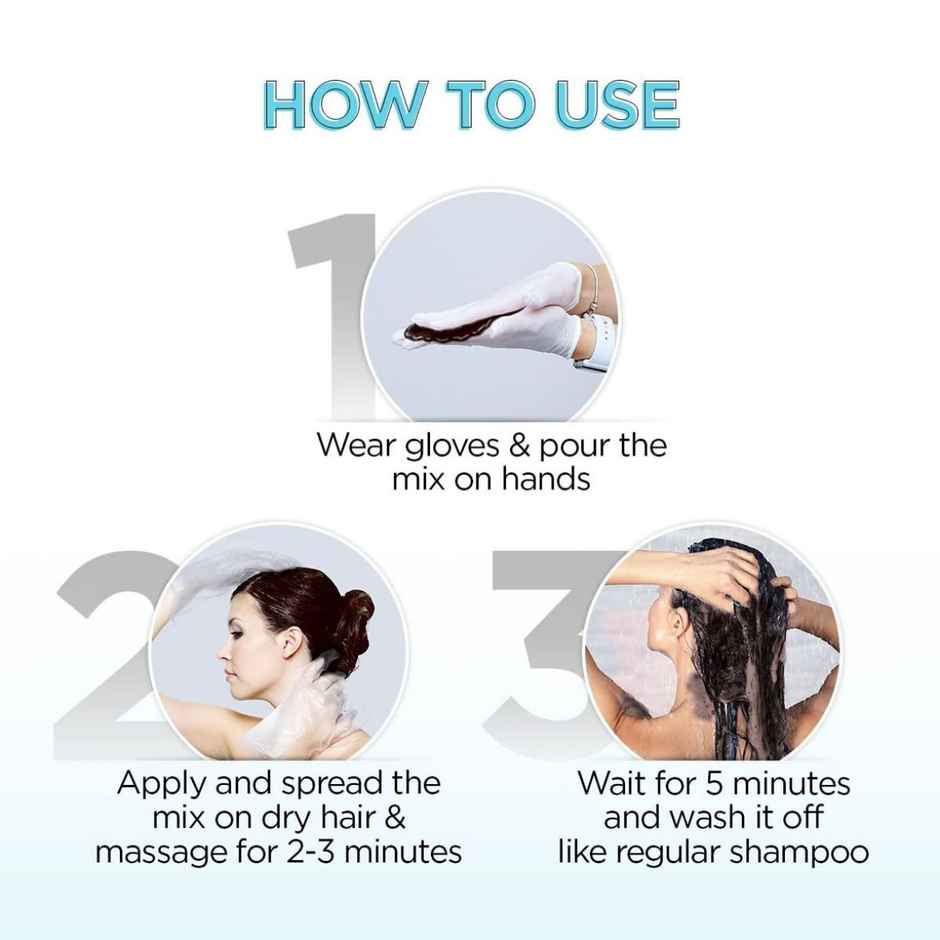 HOW TO USE

1

Wear gloves & pour the mix on hands

2

Apply and spread the mix on dry hair & massage for 2-3 minutes

3

Wait for 5 minutes and wash it off like regular shampoo