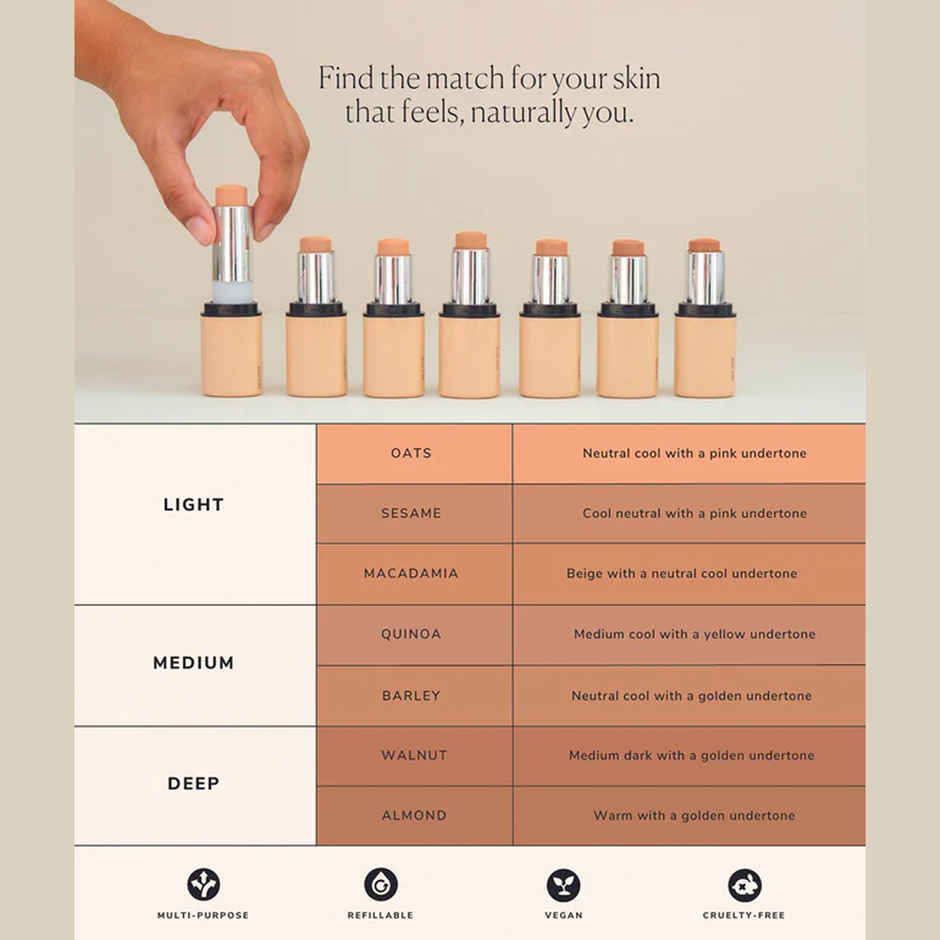 Find the match for your skin that feels, naturally you.

| | | |
|---|---|---|
| LIGHT | OATS | Neutral cool with a pink undertone |
| | SESAME | Cool neutral with a pink undertone |
| | MACADAMIA | Beige with a neutral cool undertone |
| MEDIUM | QUINOA | Medium cool with a yellow undertone |
| | BARLEY | Neutral cool with a golden undertone |
| DEEP | WALNUT | Medium dark with a golden undertone |
| | ALMOND | Warm with a golden undertone |

MULTI-PURPOSE

REFILLABLE

VEGAN

CRUELTY-FREE