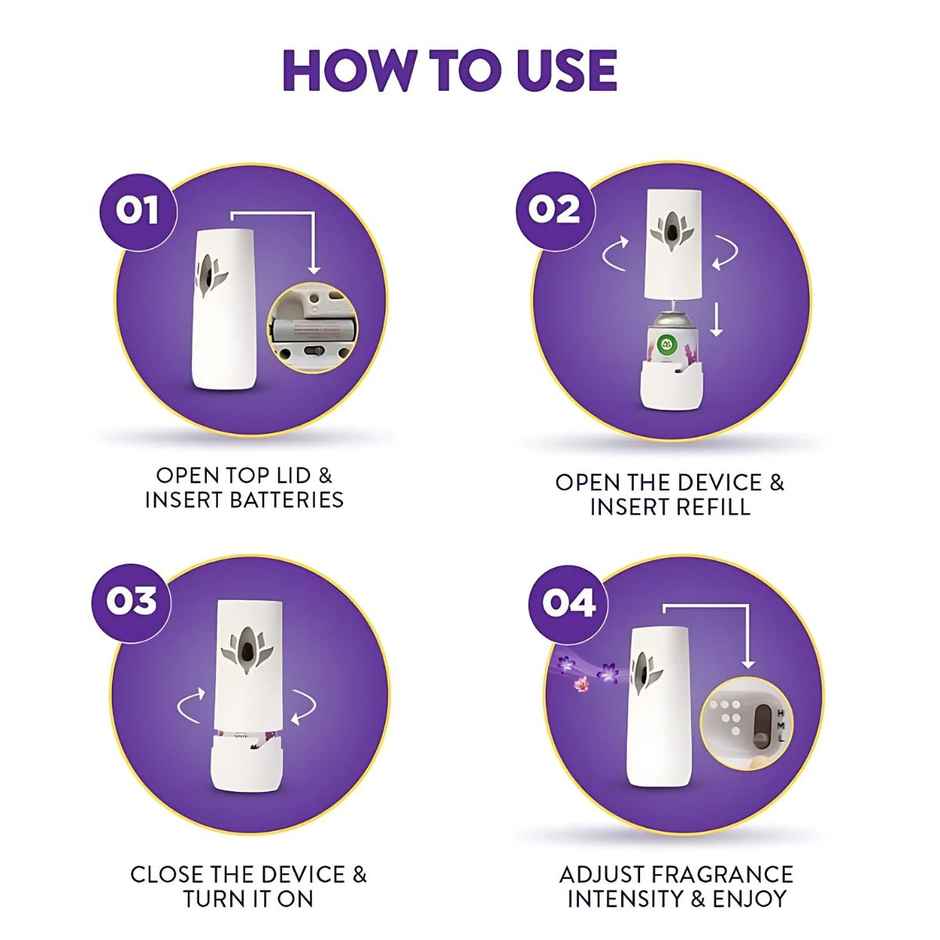 HOW TO USE

01

OPEN TOP LID & INSERT BATTERIES

02

OPEN THE DEVICE & INSERT REFILL

03

CLOSE THE DEVICE & TURN IT ON

04

H
M
L

ADJUST FRAGRANCE INTENSITY & ENJOY