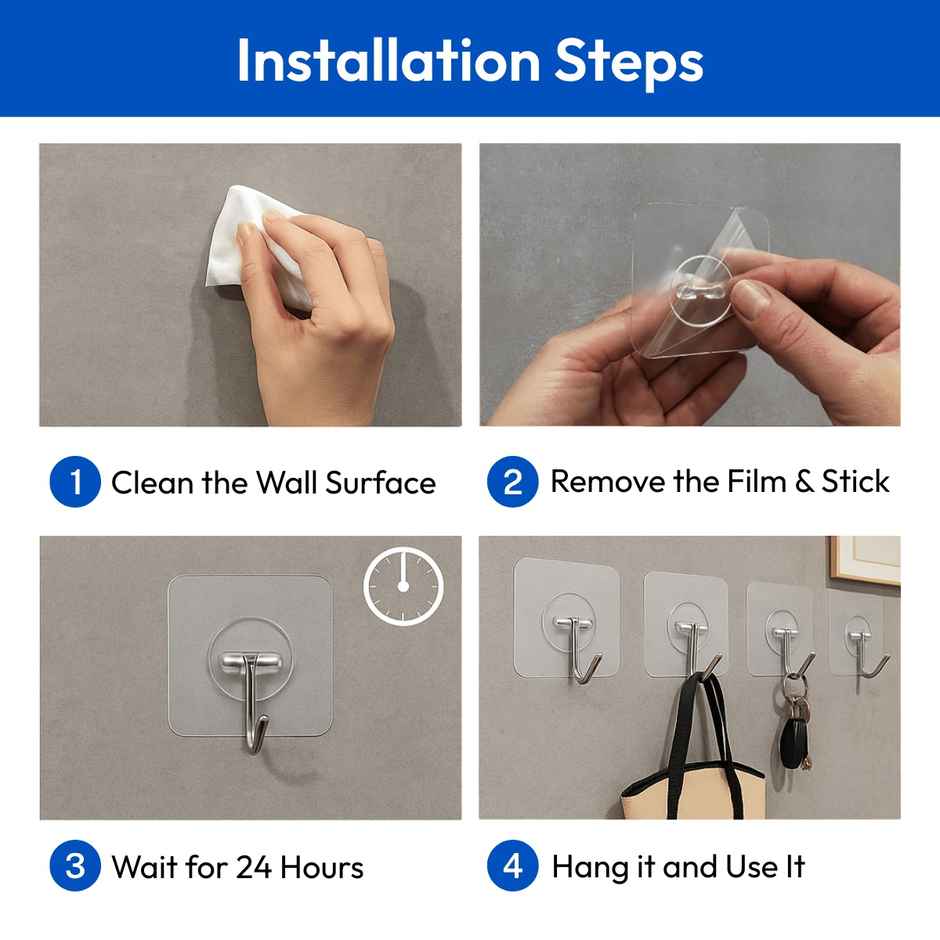 Installation Steps

1 Clean the Wall Surface

2 Remove the Film & Stick

3 Wait for 24 Hours

4 Hang it and Use It