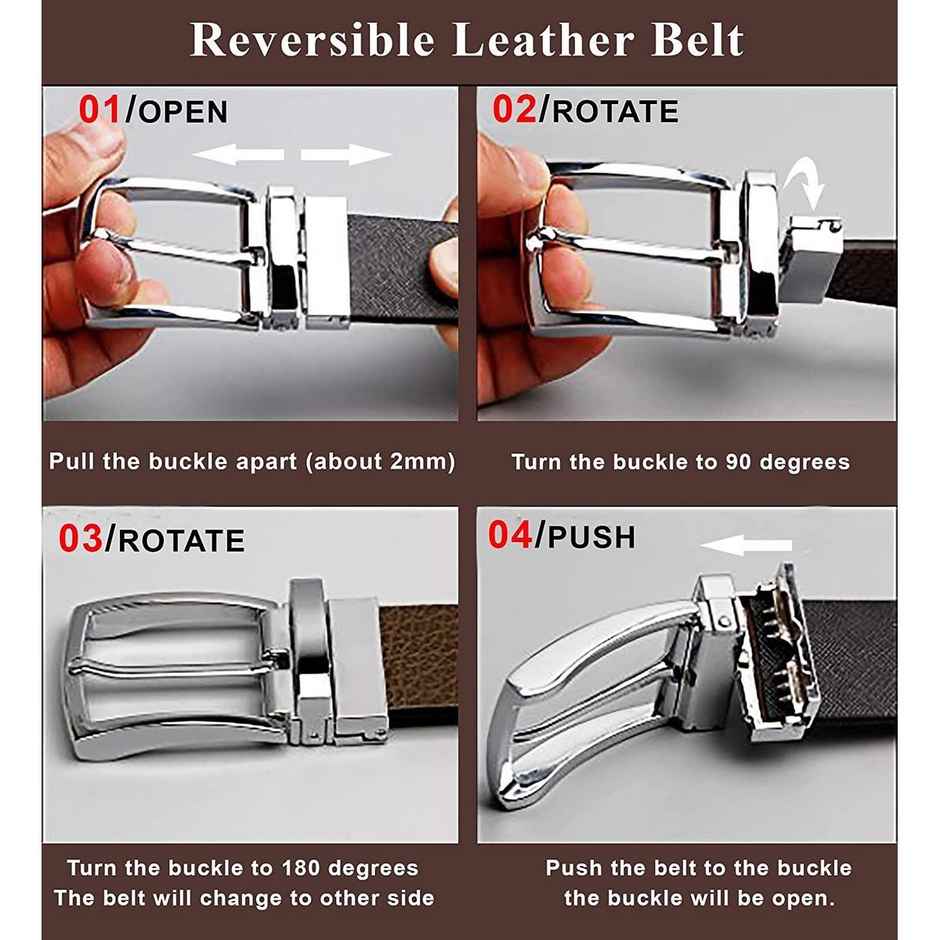 Reversible Leather Belt

01/OPEN

Pull the buckle apart (about 2mm)

02/ROTATE

Turn the buckle to 90 degrees

03/ROTATE

Turn the buckle to 180 degrees
The belt will change to other side

04/PUSH

Push the belt to the buckle
the buckle will be open.