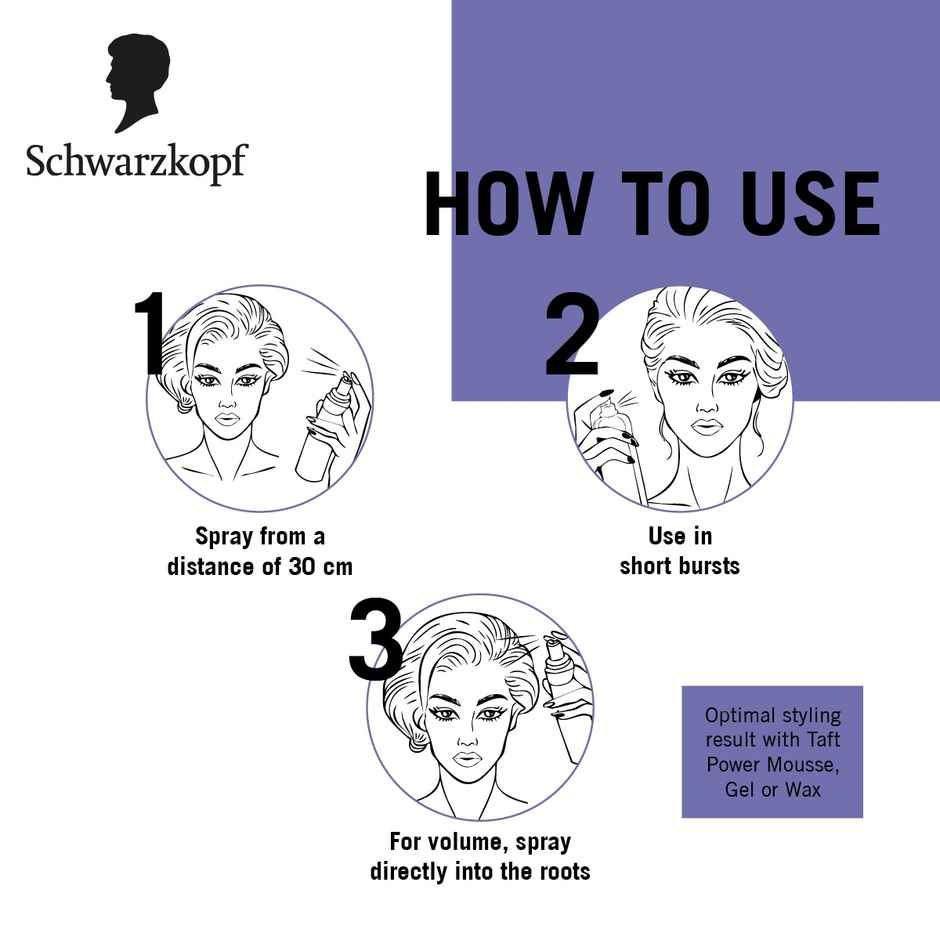 Schwarzkopf

HOW TO USE

1

Spray from a distance of 30 cm

2

Use in short bursts

3

For volume, spray directly into the roots

Optimal styling result with Taft Power Mousse, Gel or Wax