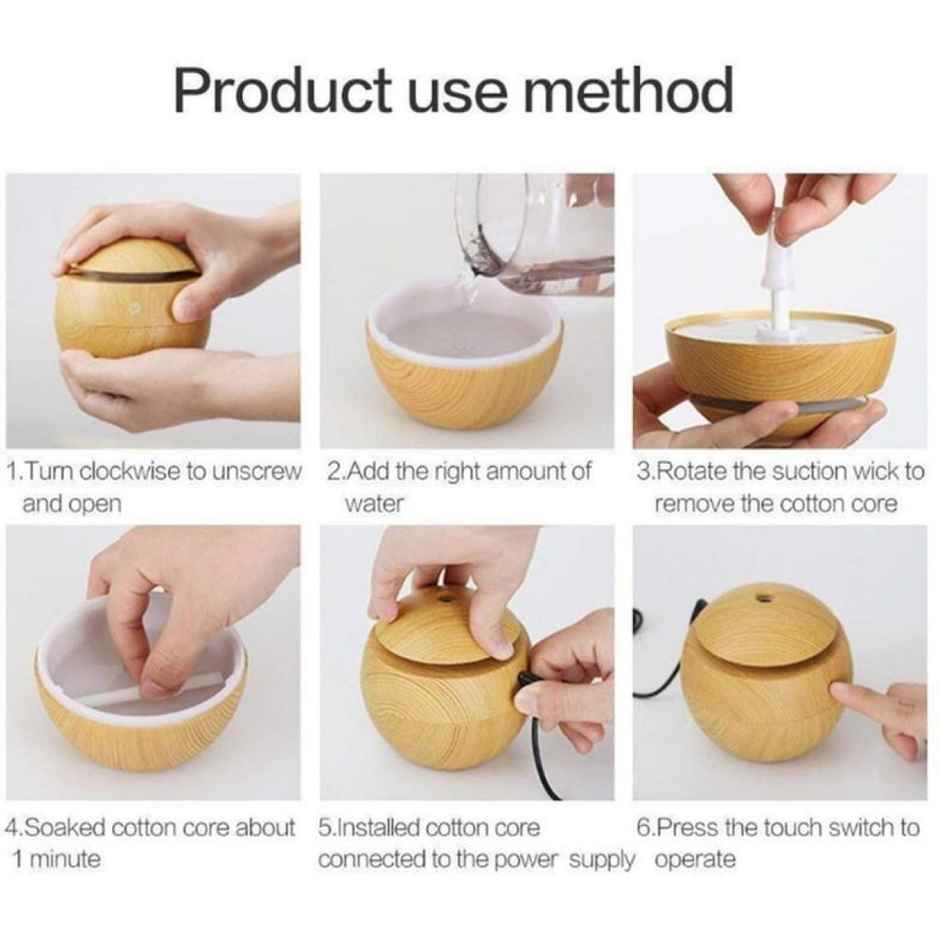 Product use method

1.Turn clockwise to unscrew and open

2.Add the right amount of water

3.Rotate the suction wick to remove the cotton core

4.Soaked cotton core about 1 minute

5.Installed cotton core connected to the power supply

6.Press the touch switch to operate