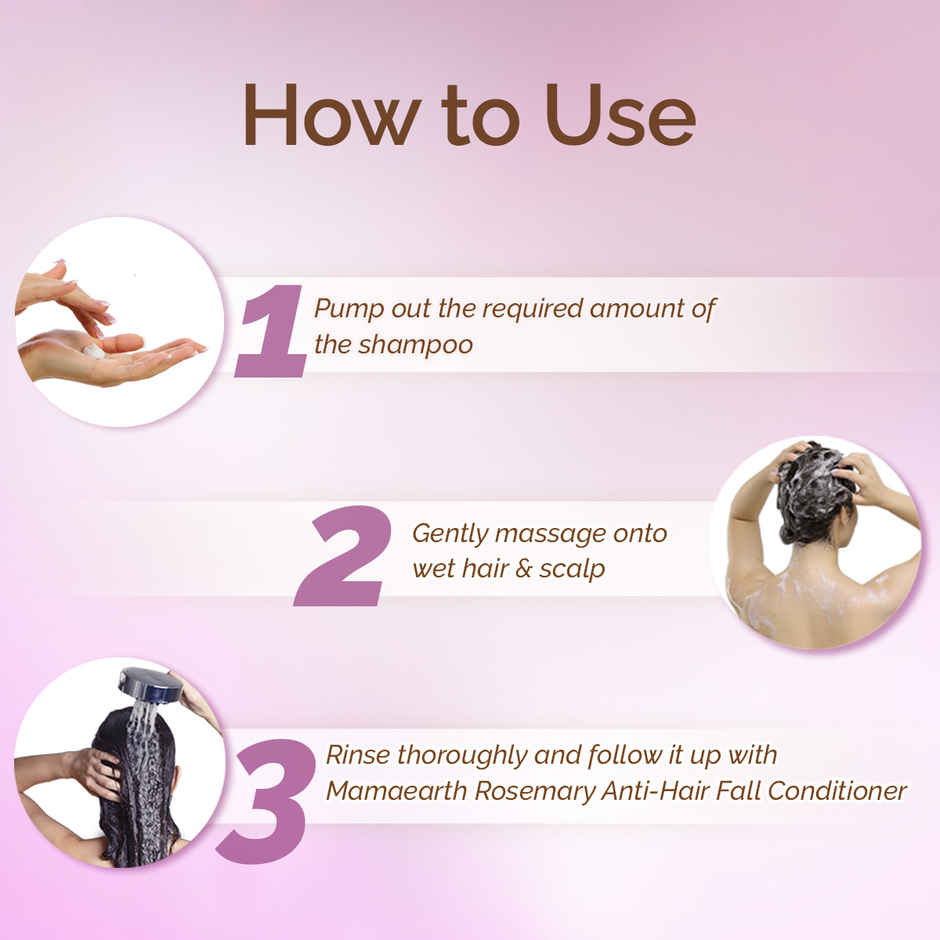 How to Use

1 Pump out the required amount of the shampoo

2 Gently massage onto wet hair & scalp

3 Rinse thoroughly and follow it up with Mamaearth Rosemary Anti-Hair Fall Conditioner