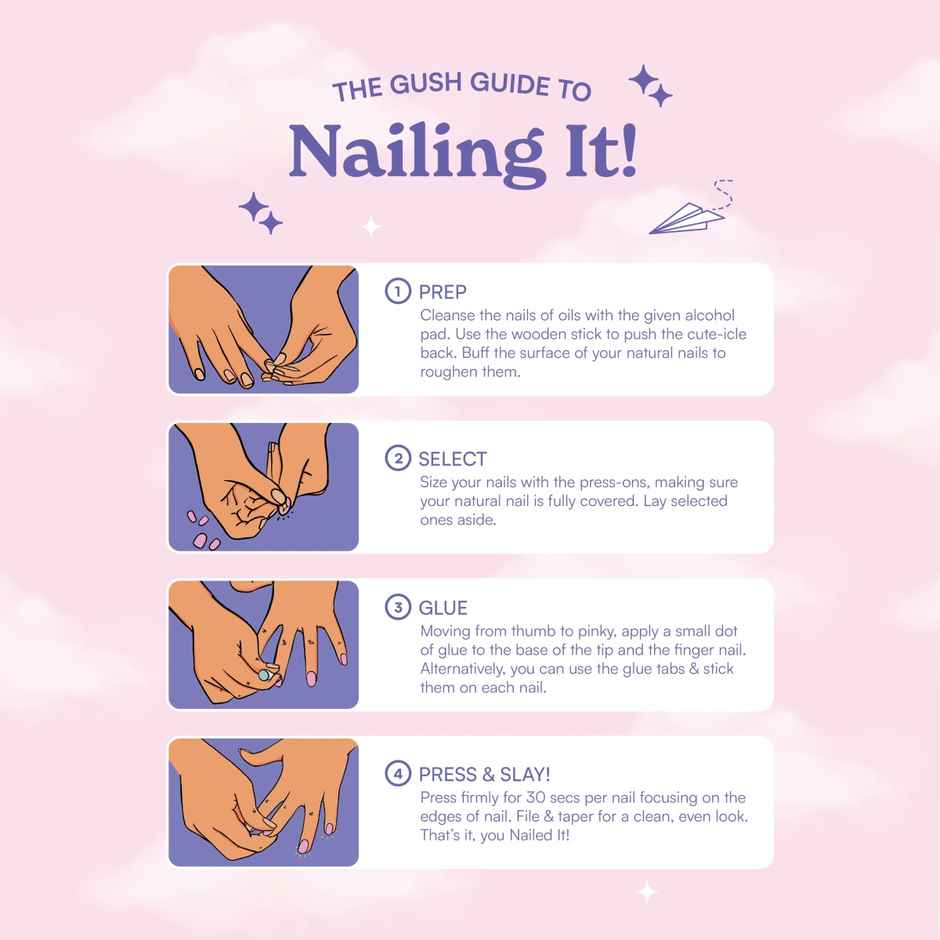 THE GUSH GUIDE TO

Nailing It!

1 PREP
Cleanse the nails of oils with the given alcohol pad. Use the wooden stick to push the cute-icle back. Buff the surface of your natural nails to roughen them.

2 SELECT
Size your nails with the press-ons, making sure your natural nail is fully covered. Lay selected ones aside.

3 GLUE
Moving from thumb to pinky, apply a small dot of glue to the base of the tip and the finger nail. Alternatively, you can use the glue tabs & stick them on each nail.

4 PRESS & SLAY!
Press firmly for 30 secs per nail focusing on the edges of nail. File & taper for a clean, even look. That's it, you Nailed It!