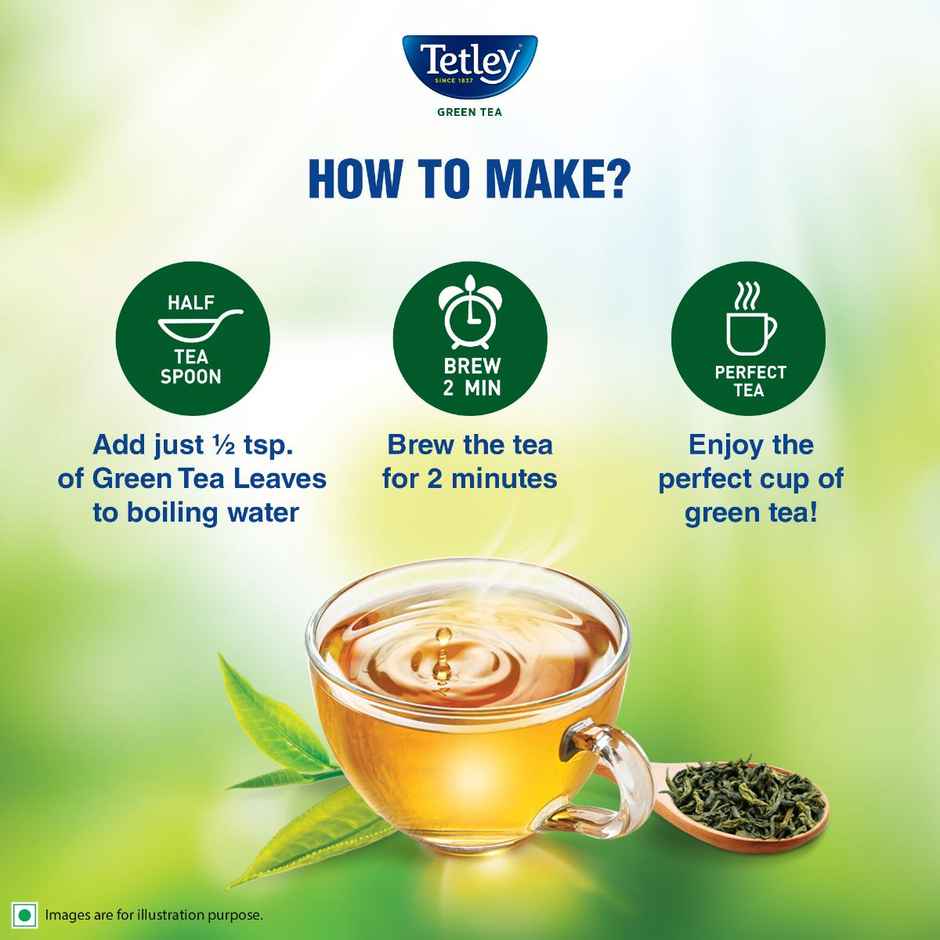 Tetley
SINCE 1837
GREEN TEA

HOW TO MAKE?

HALF
TEA SPOON

Add just ½ tsp. of Green Tea Leaves to boiling water

BREW
2 MIN

Brew the tea for 2 minutes

PERFECT
TEA

Enjoy the perfect cup of green tea!

Images are for illustration purpose.