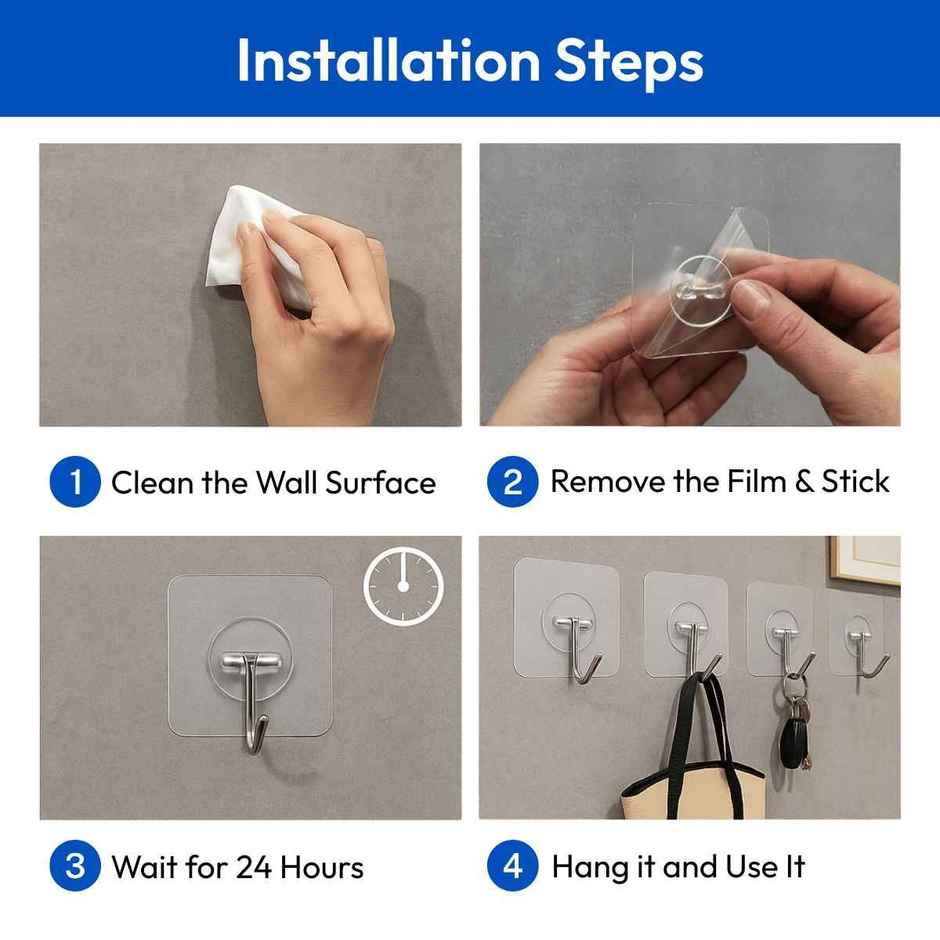 Installation Steps

1 Clean the Wall Surface

2 Remove the Film & Stick

3 Wait for 24 Hours

4 Hang it and Use It