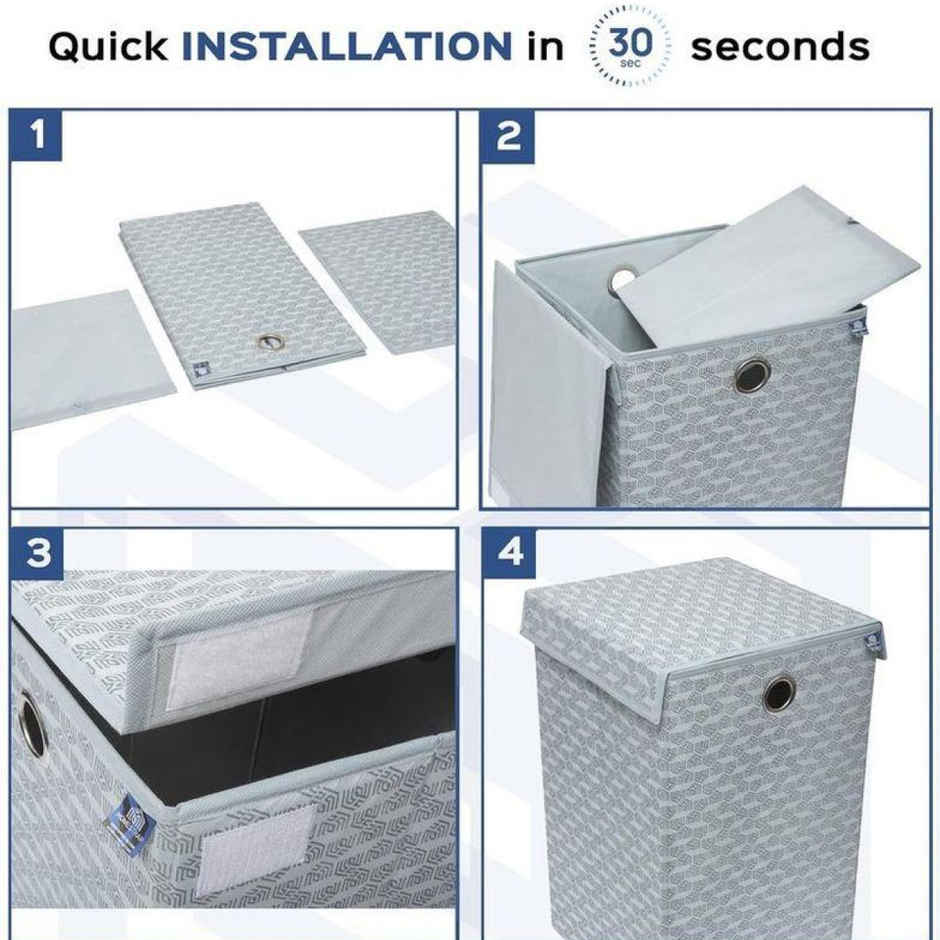 Quick INSTALLATION in 30 sec seconds

1

2

3

4