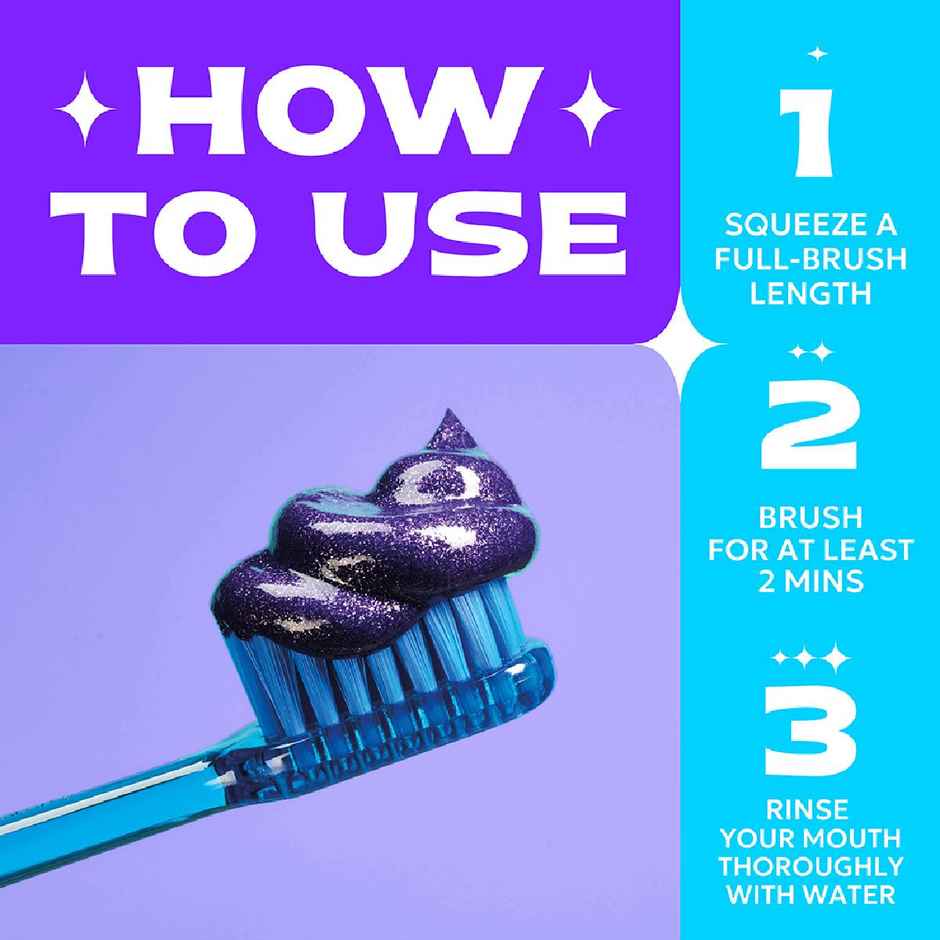 HOW TO USE

1
SQUEEZE A FULL-BRUSH LENGTH

2
BRUSH FOR AT LEAST 2 MINS

3
RINSE YOUR MOUTH THOROUGHLY WITH WATER