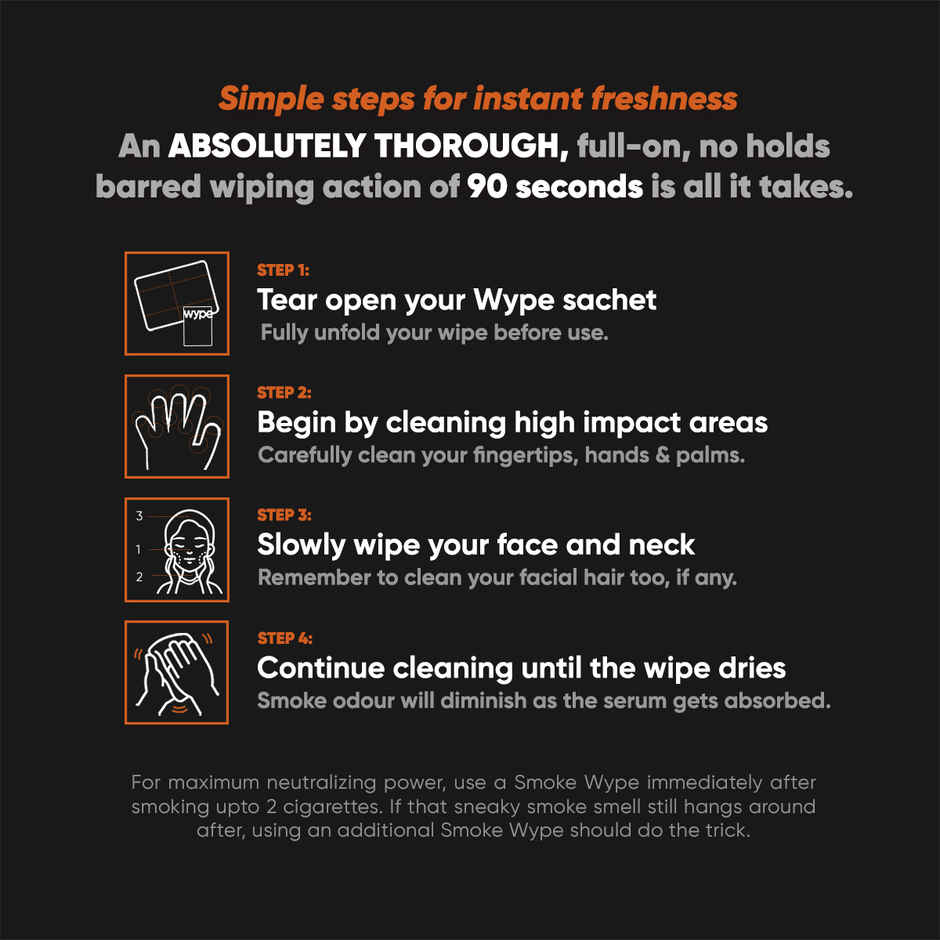 Simple steps for instant freshness

An ABSOLUTELY THOROUGH, full-on, no holds barred wiping action of 90 seconds is all it takes.

wype

STEP 1:
Tear open your Wype sachet
Fully unfold your wipe before use.

STEP 2:
Begin by cleaning high impact areas
Carefully clean your fingertips, hands & palms.

3
1
2

STEP 3:
Slowly wipe your face and neck
Remember to clean your facial hair too, if any.

STEP 4:
Continue cleaning until the wipe dries
Smoke odour will diminish as the serum gets absorbed.

For maximum neutralizing power, use a Smoke Wype immediately after smoking upto 2 cigarettes. If that sneaky smoke smell still hangs around after, using an additional Smoke Wype should do the trick.