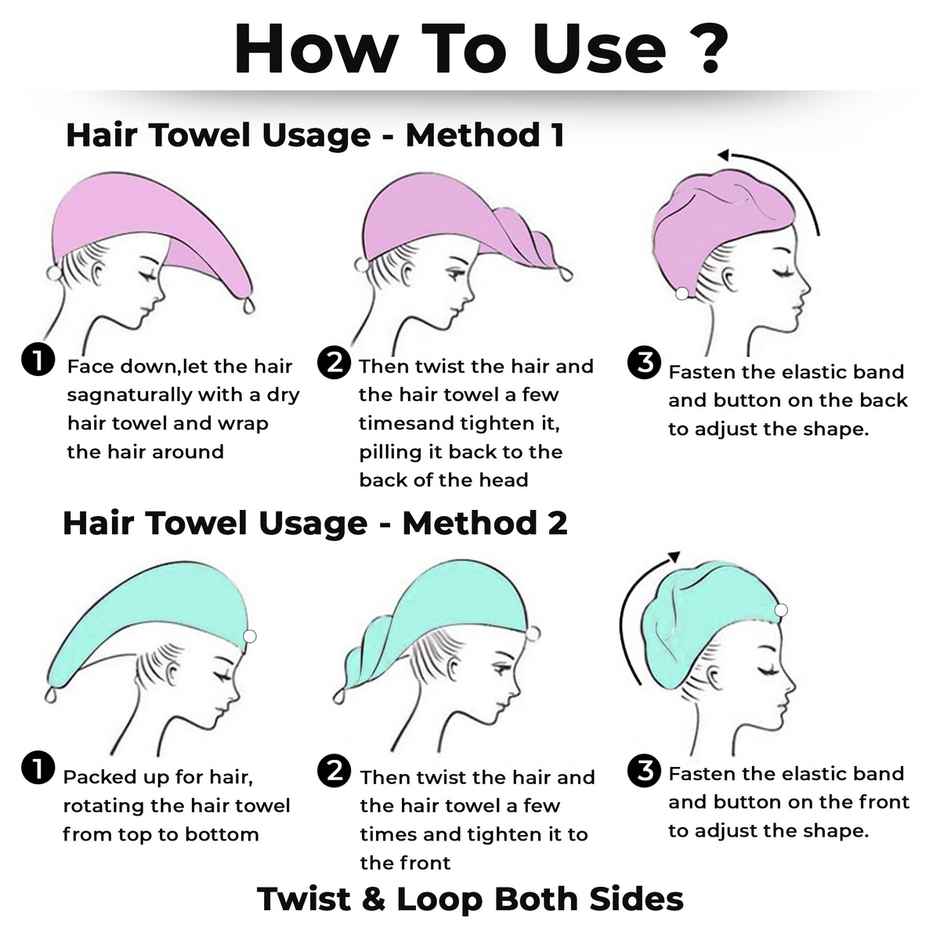 How To Use ?

Hair Towel Usage - Method 1

1 Face down,let the hair sagnaturally with a dry hair towel and wrap the hair around

2 Then twist the hair and the hair towel a few timesand tighten it, pilling it back to the back of the head

3 Fasten the elastic band and button on the back to adjust the shape.

Hair Towel Usage - Method 2

1 Packed up for hair, rotating the hair towel from top to bottom

2 Then twist the hair and the hair towel a few times and tighten it to the front

3 Fasten the elastic band and button on the front to adjust the shape.

Twist & Loop Both Sides