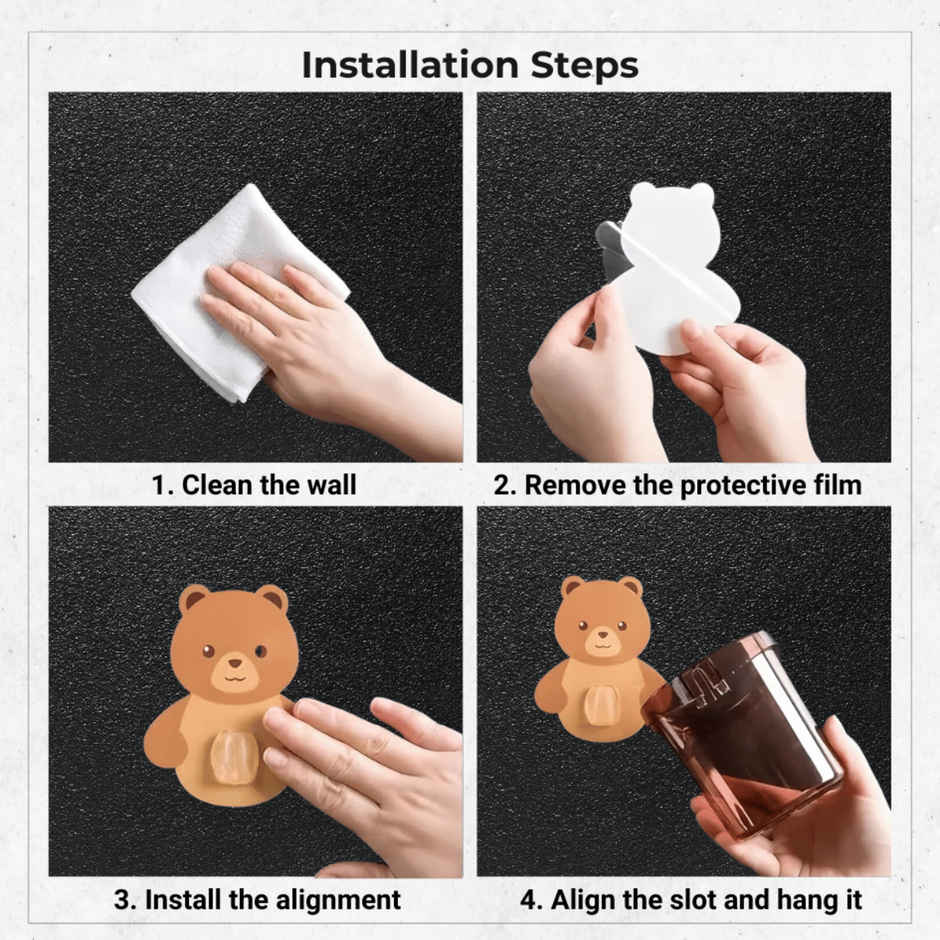 Installation Steps

1. Clean the wall

2. Remove the protective film

3. Install the alignment

4. Align the slot and hang it