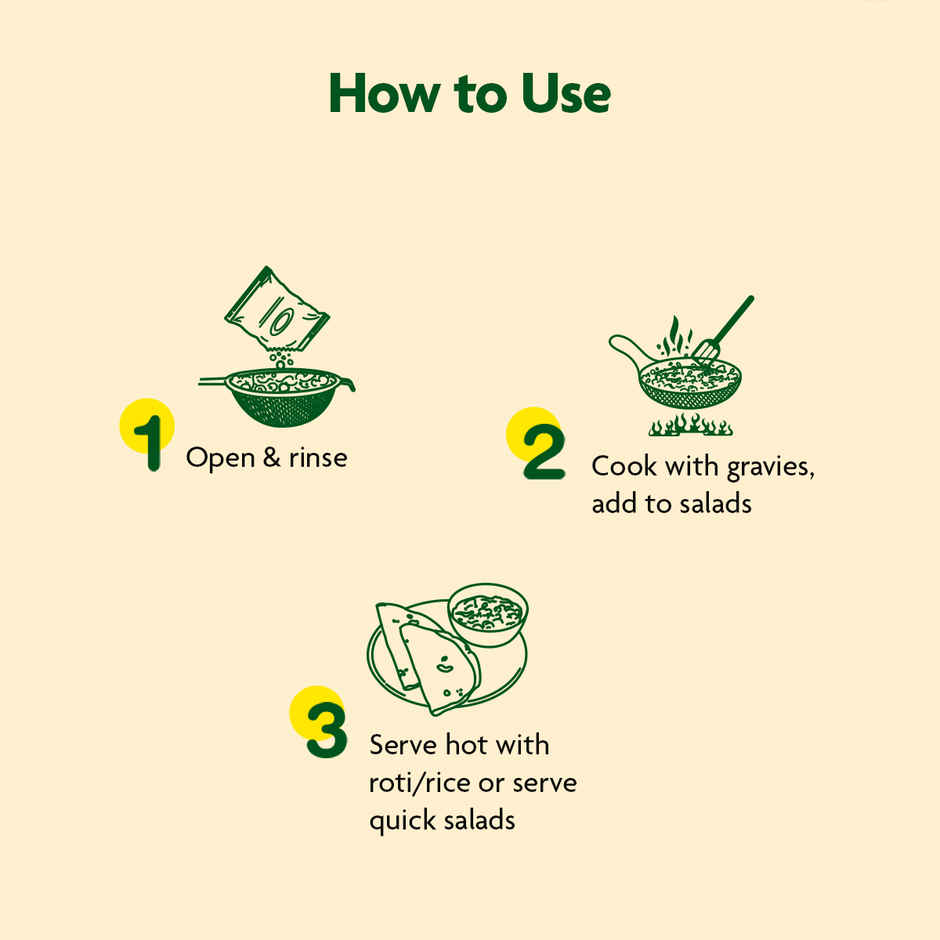 How to Use

1 Open & rinse

2 Cook with gravies, add to salads

3 Serve hot with roti/rice or serve quick salads