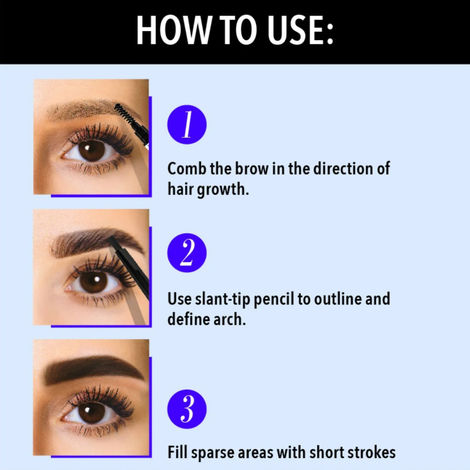 HOW TO USE:

1

Comb the brow in the direction of hair growth.

2

Use slant-tip pencil to outline and define arch.

3

Fill sparse areas with short strokes