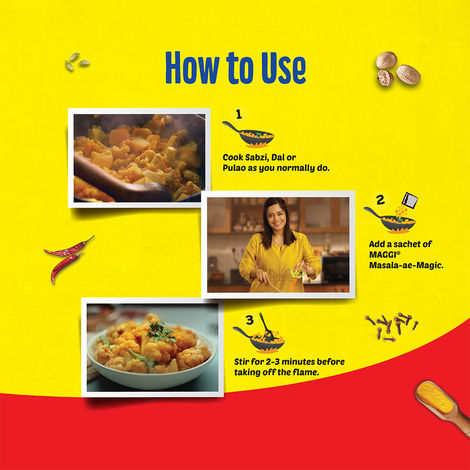 How to Use

1

Cook Sabzi, Dal or Pulao as you normally do.

2

Add a sachet of MAGGI® Masala-ae-Magic.

3

Stir for 2-3 minutes before taking off the flame.