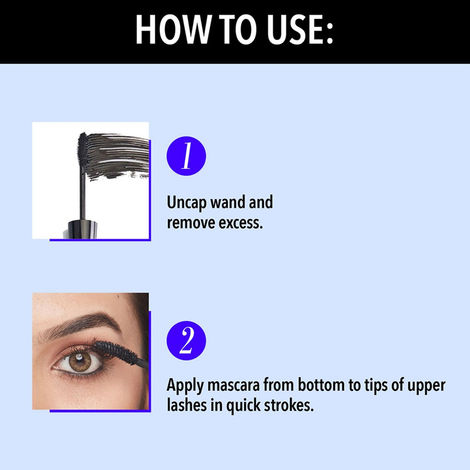 HOW TO USE:

1

Uncap wand and remove excess.

2

Apply mascara from bottom to tips of upper lashes in quick strokes.