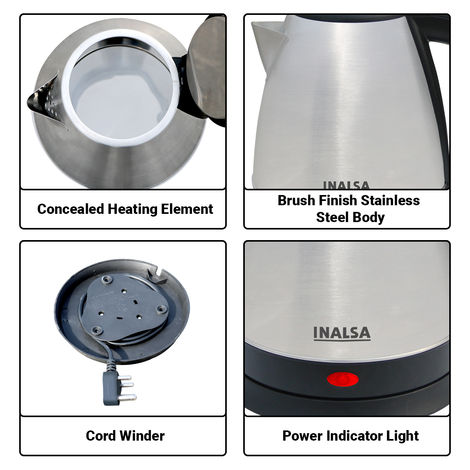 Concealed Heating Element

INALSA

Brush Finish Stainless Steel Body

Cord Winder

INALSA

Power Indicator Light