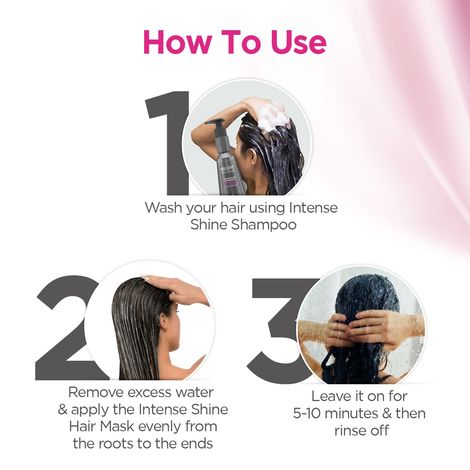 How To Use

1

Wash your hair using Intense Shine Shampoo

2

Remove excess water & apply the Intense Shine Hair Mask evenly from the roots to the ends

3

Leave it on for 5-10 minutes & then rinse off