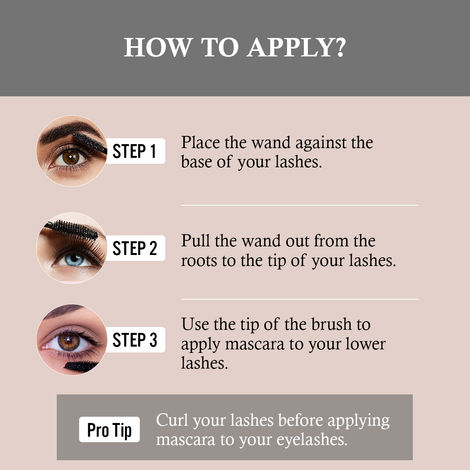 HOW TO APPLY?

STEP 1

Place the wand against the base of your lashes.

STEP 2

Pull the wand out from the roots to the tip of your lashes.

STEP 3

Use the tip of the brush to apply mascara to your lower lashes.

Pro Tip

Curl your lashes before applying mascara to your eyelashes.