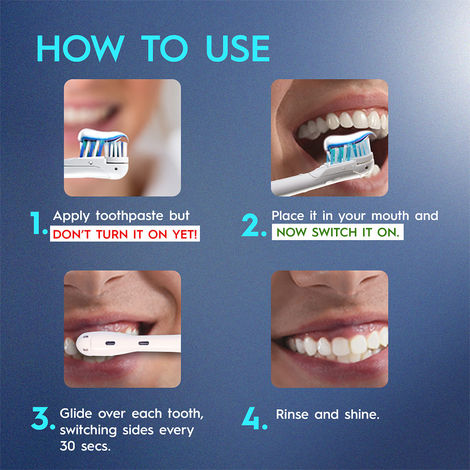 HOW TO USE

1. Apply toothpaste but DON'T TURN IT ON YET!

2. Place it in your mouth and NOW SWITCH IT ON.

3. Glide over each tooth, switching sides every 30 secs.

4. Rinse and shine.