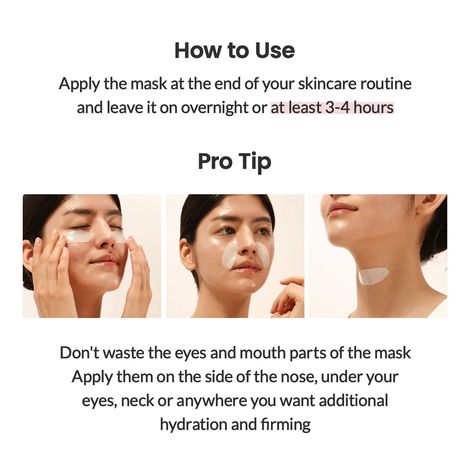 How to Use

Apply the mask at the end of your skincare routine and leave it on overnight or at least 3-4 hours

Pro Tip

Don't waste the eyes and mouth parts of the mask
Apply them on the side of the nose, under your eyes, neck or anywhere you want additional hydration and firming