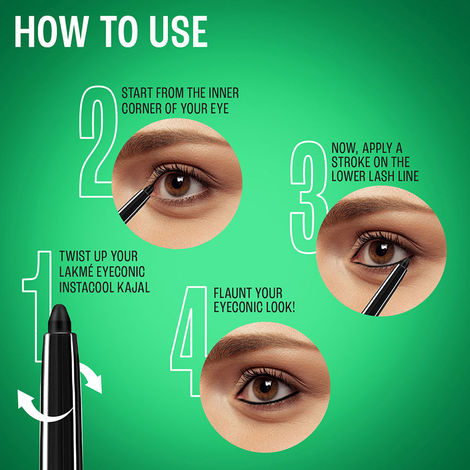 HOW TO USE

1 TWIST UP YOUR LAKMÉ EYECONIC INSTACOOL KAJAL

2 START FROM THE INNER CORNER OF YOUR EYE

3 NOW, APPLY A STROKE ON THE LOWER LASH LINE

4 FLAUNT YOUR EYECONIC LOOK!