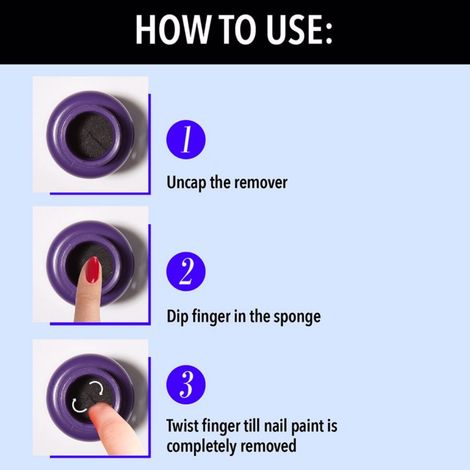 HOW TO USE:

1

Uncap the remover

2

Dip finger in the sponge

3

Twist finger till nail paint is completely removed