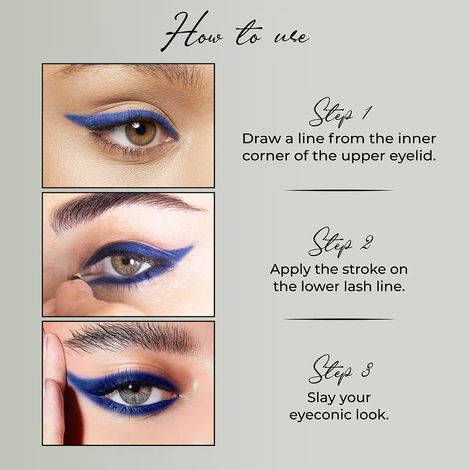 How to use

Step 1
Draw a line from the inner corner of the upper eyelid.

Step 2
Apply the stroke on the lower lash line.

Step 3
Slay your eyeconic look.