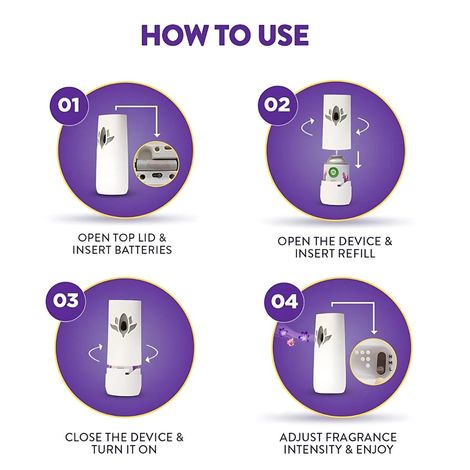 HOW TO USE

01

OPEN TOP LID & INSERT BATTERIES

02

OPEN THE DEVICE & INSERT REFILL

03

CLOSE THE DEVICE & TURN IT ON

04

ADJUST FRAGRANCE INTENSITY & ENJOY