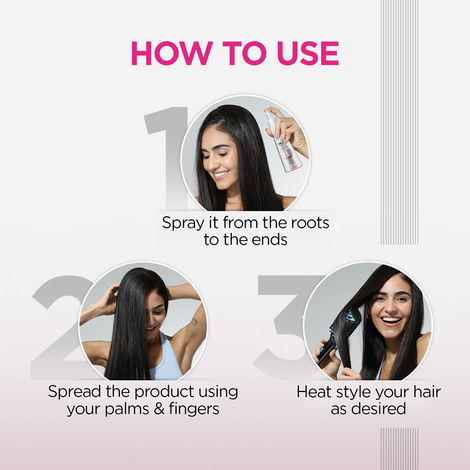 HOW TO USE

1

Spray it from the roots to the ends

2

Spread the product using your palms & fingers

3

Heat style your hair as desired