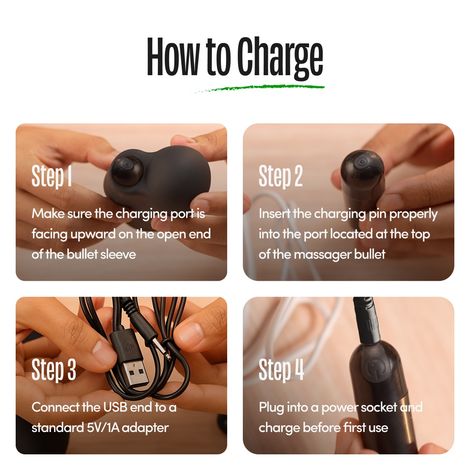 How to Charge

Step 1

Make sure the charging port is facing upward on the open end of the bullet sleeve

Step 2

Insert the charging pin properly into the port located at the top of the massager bullet

Step 3

Connect the USB end to a standard 5V/1A adapter

Step 4

Plug into a power socket and charge before first use