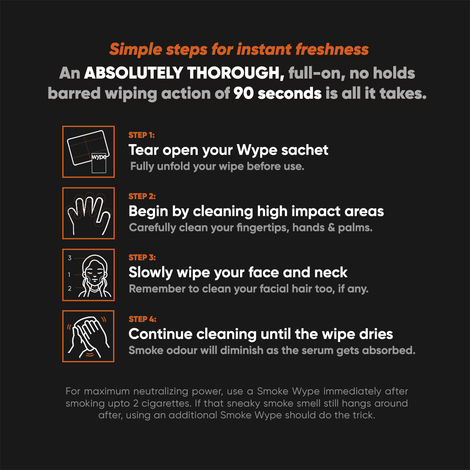 Simple steps for instant freshness

An ABSOLUTELY THOROUGH, full-on, no holds barred wiping action of 90 seconds is all it takes.

wype

STEP 1:
Tear open your Wype sachet
Fully unfold your wipe before use.

STEP 2:
Begin by cleaning high impact areas
Carefully clean your fingertips, hands & palms.

3
1
2

STEP 3:
Slowly wipe your face and neck
Remember to clean your facial hair too, if any.

STEP 4:
Continue cleaning until the wipe dries
Smoke odour will diminish as the serum gets absorbed.

For maximum neutralizing power, use a Smoke Wype immediately after smoking upto 2 cigarettes. If that sneaky smoke smell still hangs around after, using an additional Smoke Wype should do the trick.