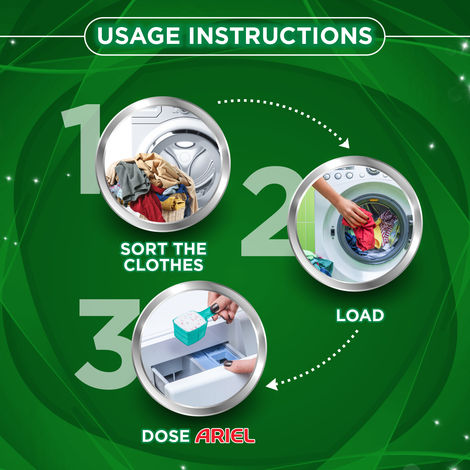 USAGE INSTRUCTIONS

1

SORT THE CLOTHES

2

LOAD

3

DOSE ARIEL