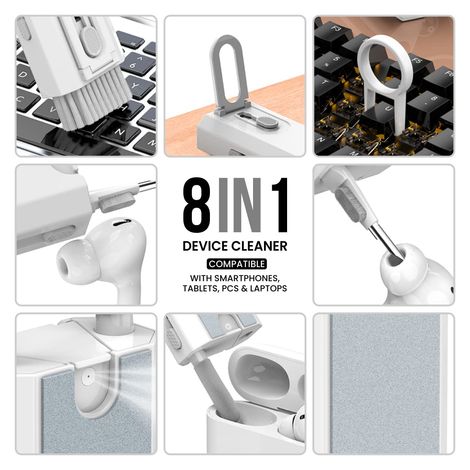 8 IN 1
DEVICE CLEANER
COMPATIBLE
WITH SMARTPHONES, TABLETS, PCS & LAPTOPS