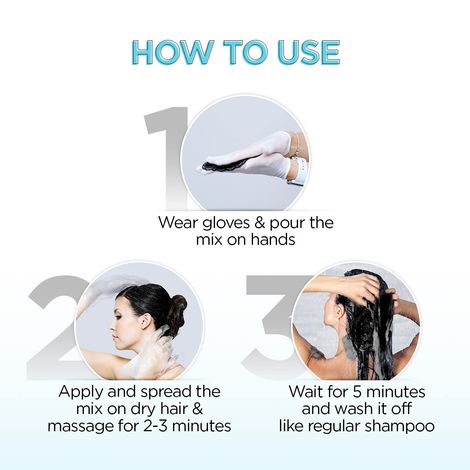 HOW TO USE

1

Wear gloves & pour the mix on hands

2

Apply and spread the mix on dry hair & massage for 2-3 minutes

3

Wait for 5 minutes and wash it off like regular shampoo