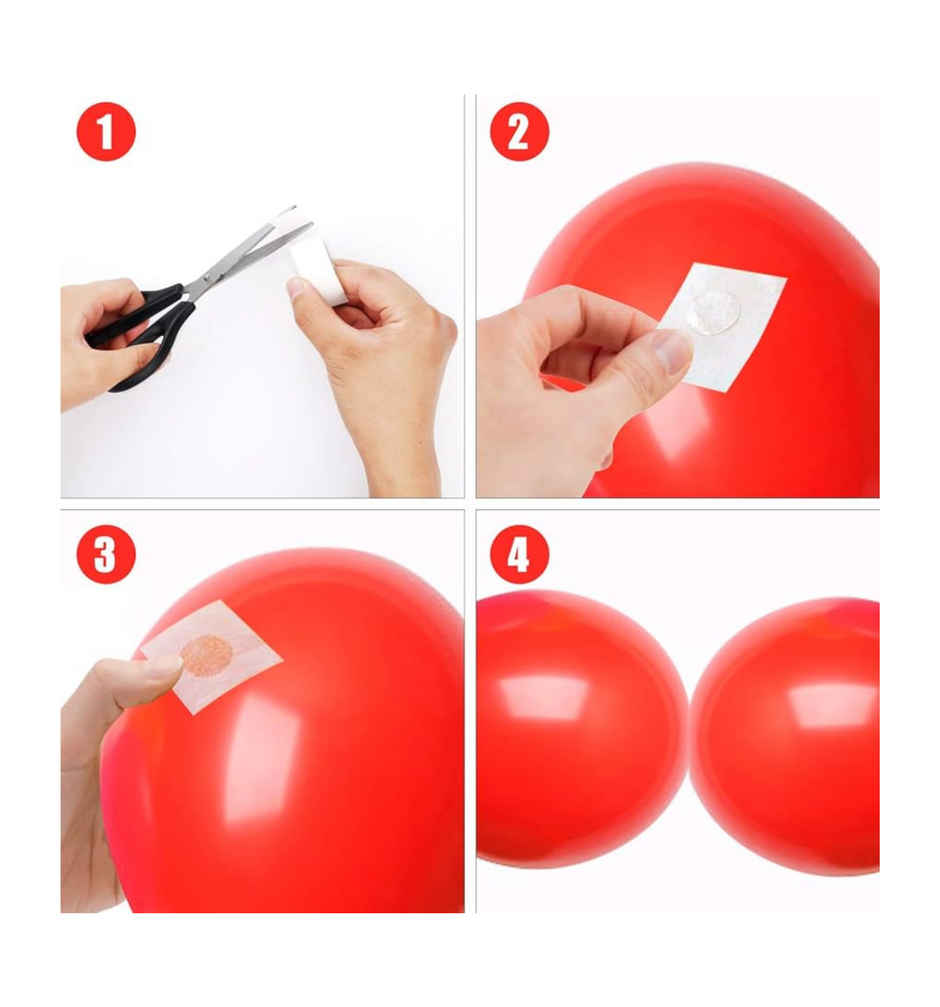 1

2

3

4