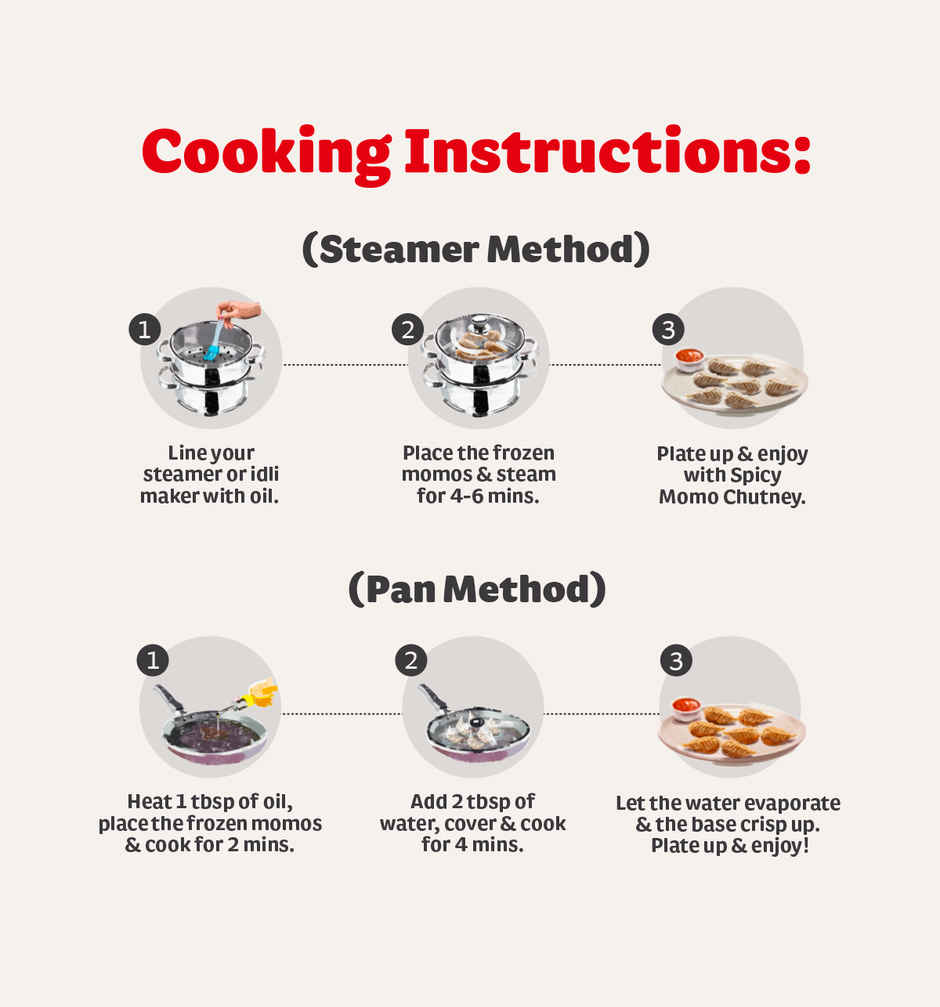 Cooking Instructions:

(Steamer Method)

1

Line your steamer or idli maker with oil.

2

Place the frozen momos & steam for 4-6 mins.

3

Plate up & enjoy with Spicy Momo Chutney.

(Pan Method)

1

Heat 1 tbsp of oil, place the frozen momos & cook for 2 mins.

2

Add 2 tbsp of water, cover & cook for 4 mins.

3

Let the water evaporate & the base crisp up. Plate up & enjoy!